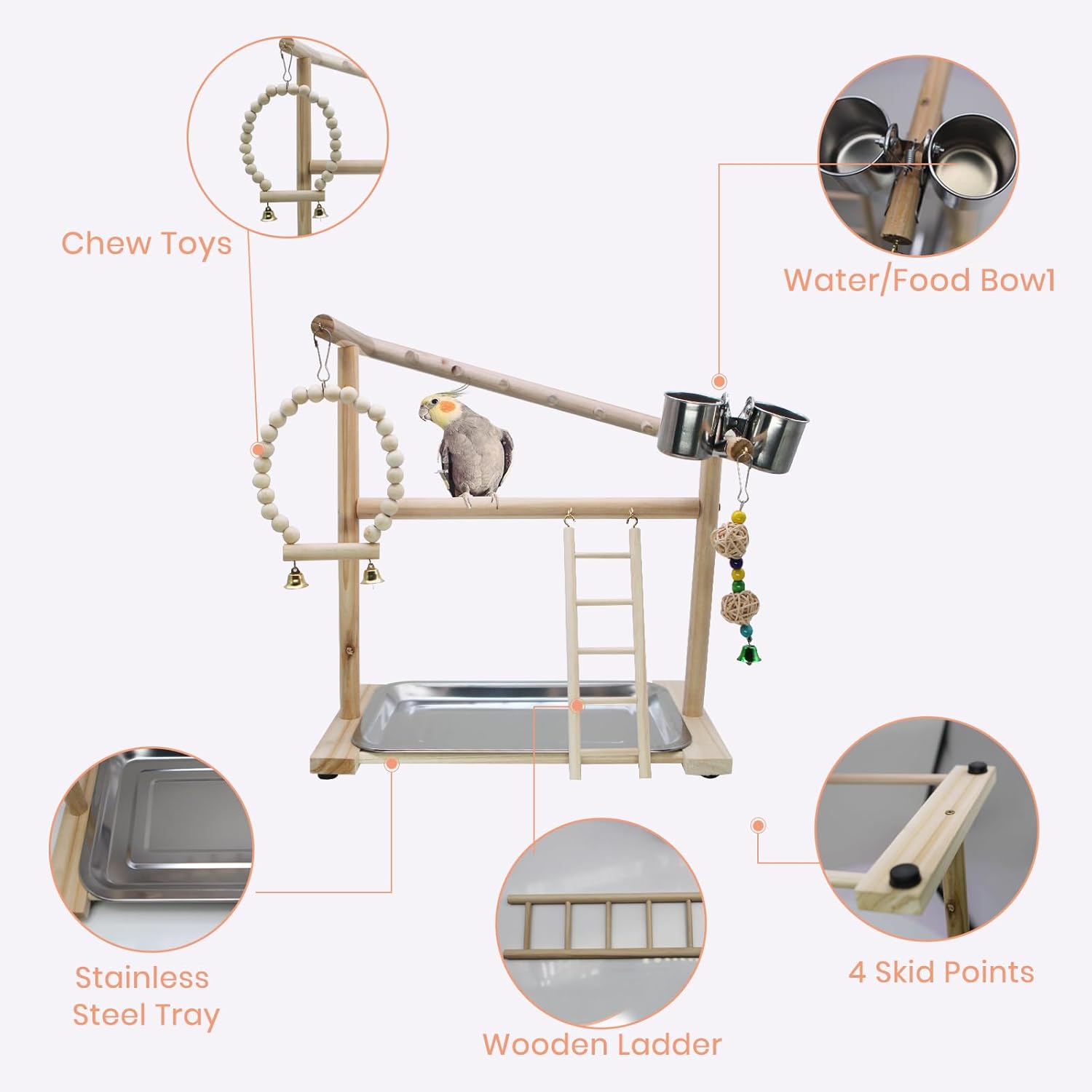 Chew Toys

Water/Food Bow1

Stainless Steel Tray

Wooden Ladder

4 Skid Points