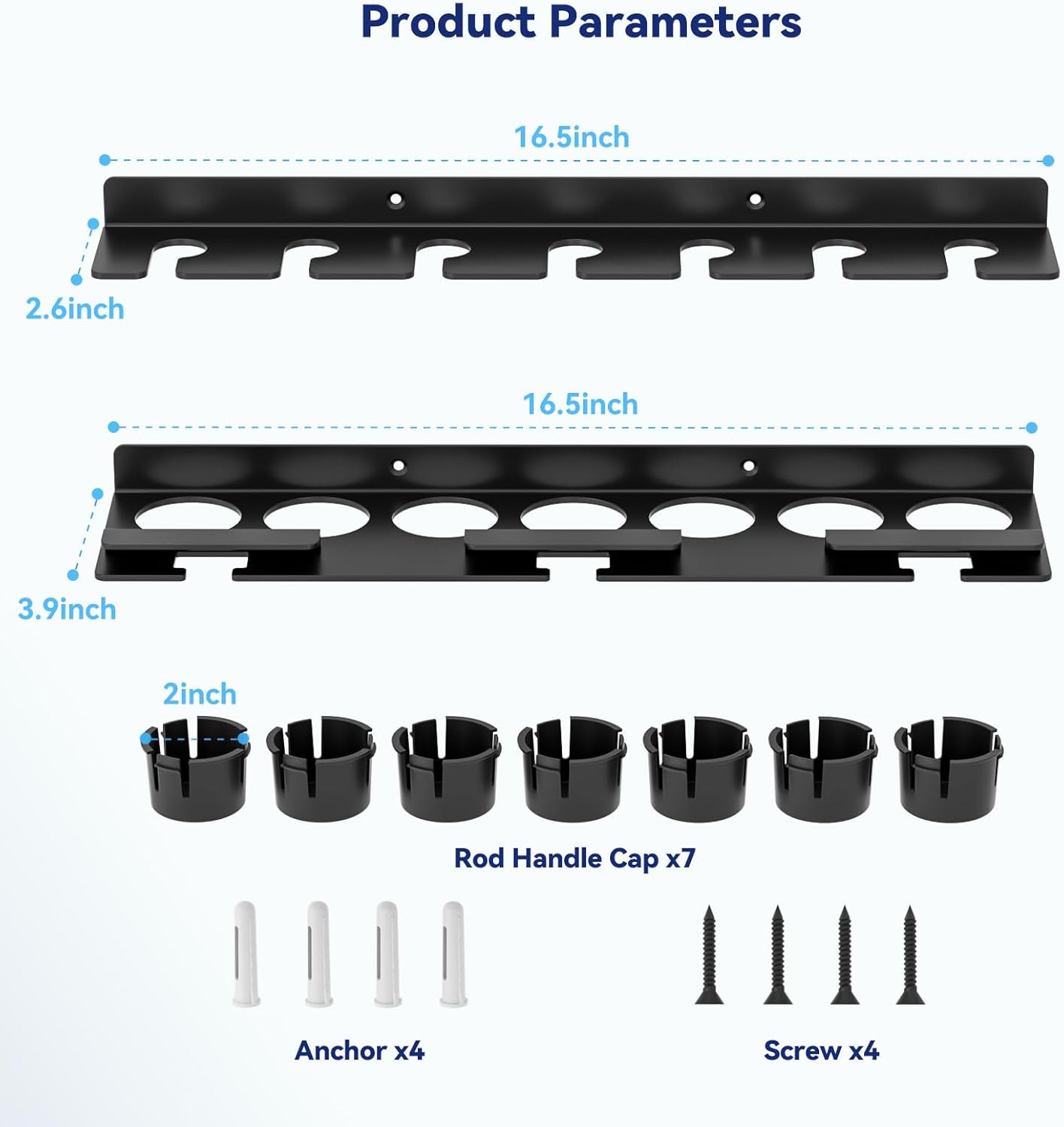 Product Parameters

16.5inch

2.6inch

16.5inch

3.9inch

2inch

Rod Handle Cap x7

Anchor x4

Screw x4