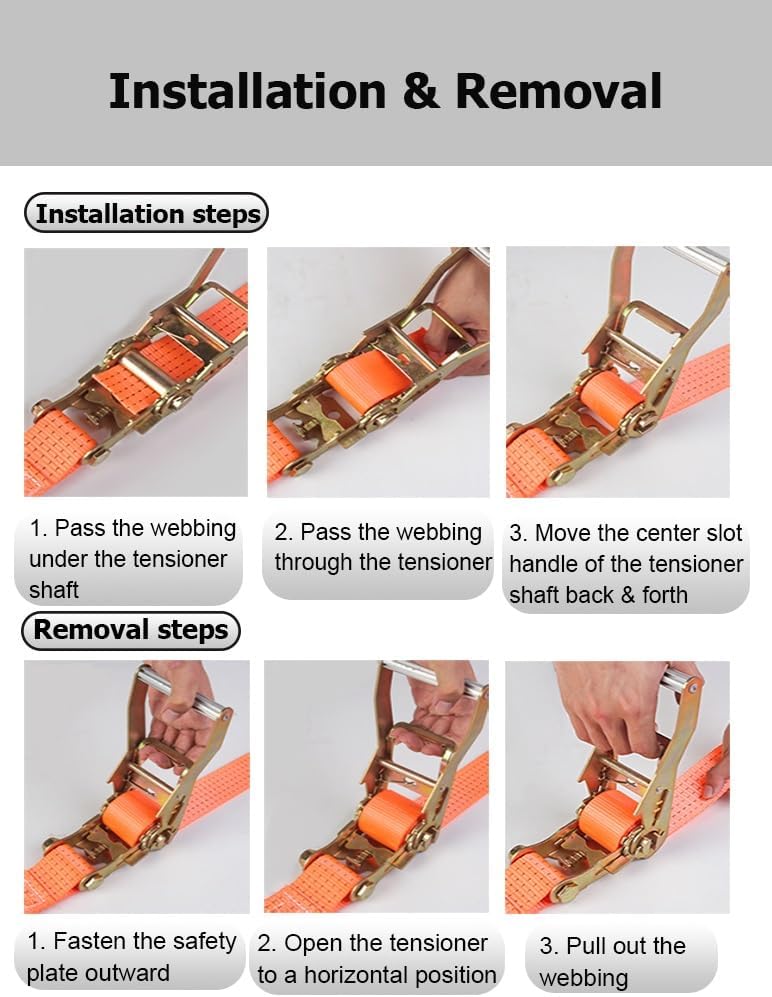 Installation & Removal

Installation steps

1. Pass the webbing under the tensioner shaft

2. Pass the webbing through the tensioner

3. Move the center slot handle of the tensioner shaft back & forth

Removal steps

1. Fasten the safety plate outward

2. Open the tensioner to a horizontal position

3. Pull out the webbing