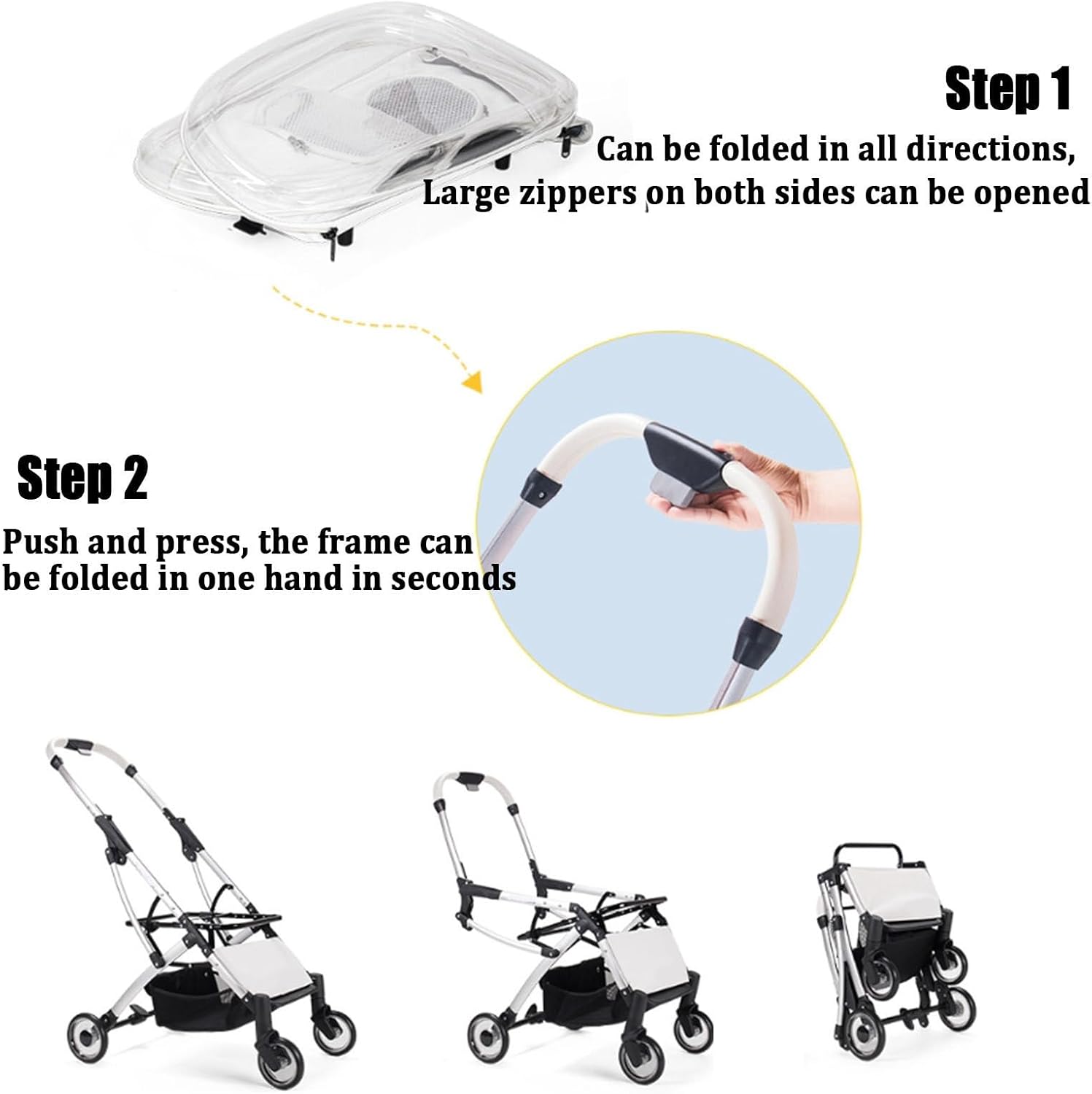 Step 1

Can be folded in all directions, Large zippers on both sides can be opened

Step 2

Push and press, the frame can be folded in one hand in seconds