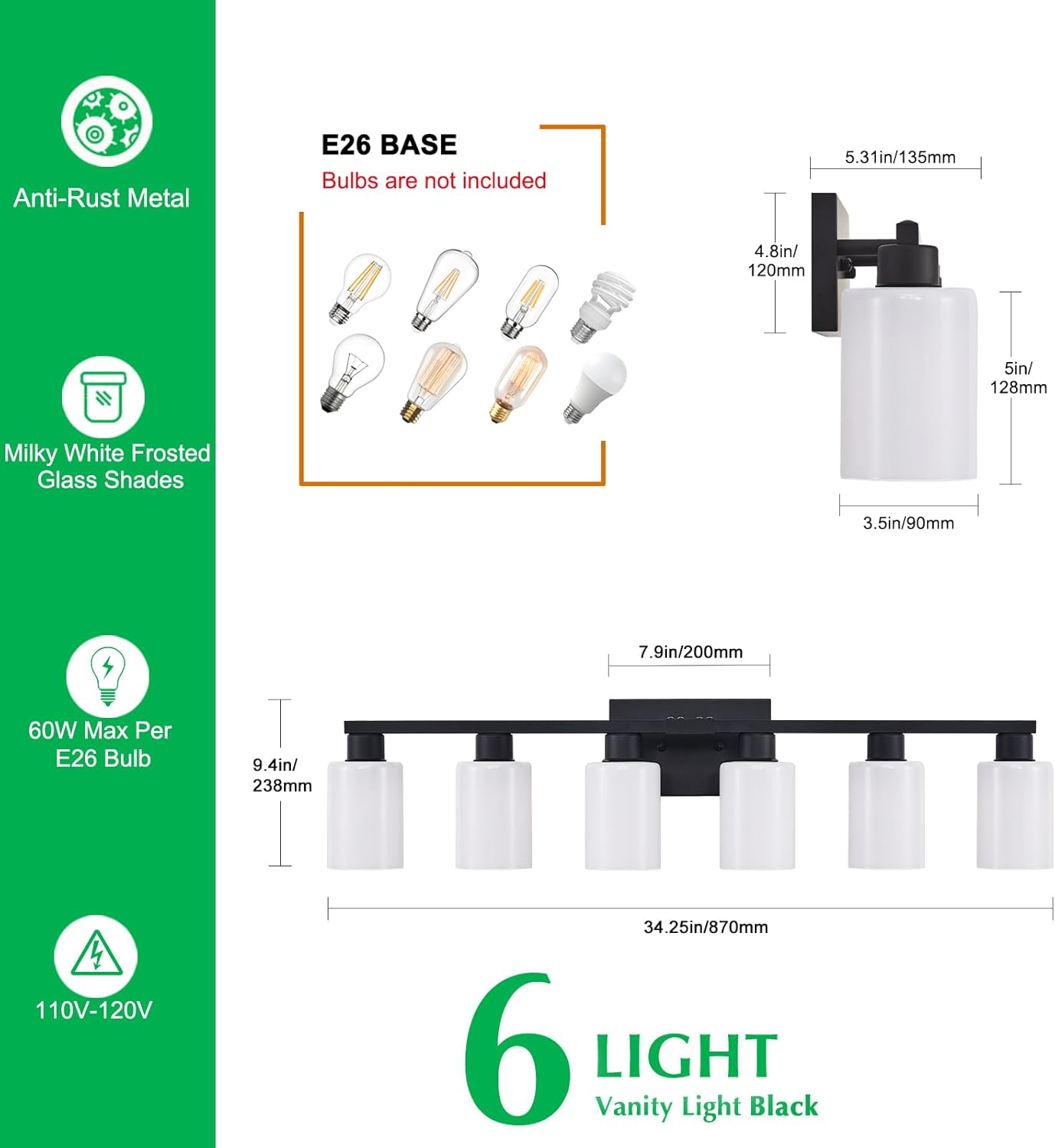 Anti-Rust Metal

Milky White Frosted Glass Shades

60W Max Per E26 Bulb

110V-120V

E26 BASE
Bulbs are not included

5.31in/135mm

4.8in/ 120mm

5in/ 128mm

3.5in/90mm

7.9in/200mm

9.4in/ 238mm

34.25in/870mm

6 LIGHT
Vanity Light Black