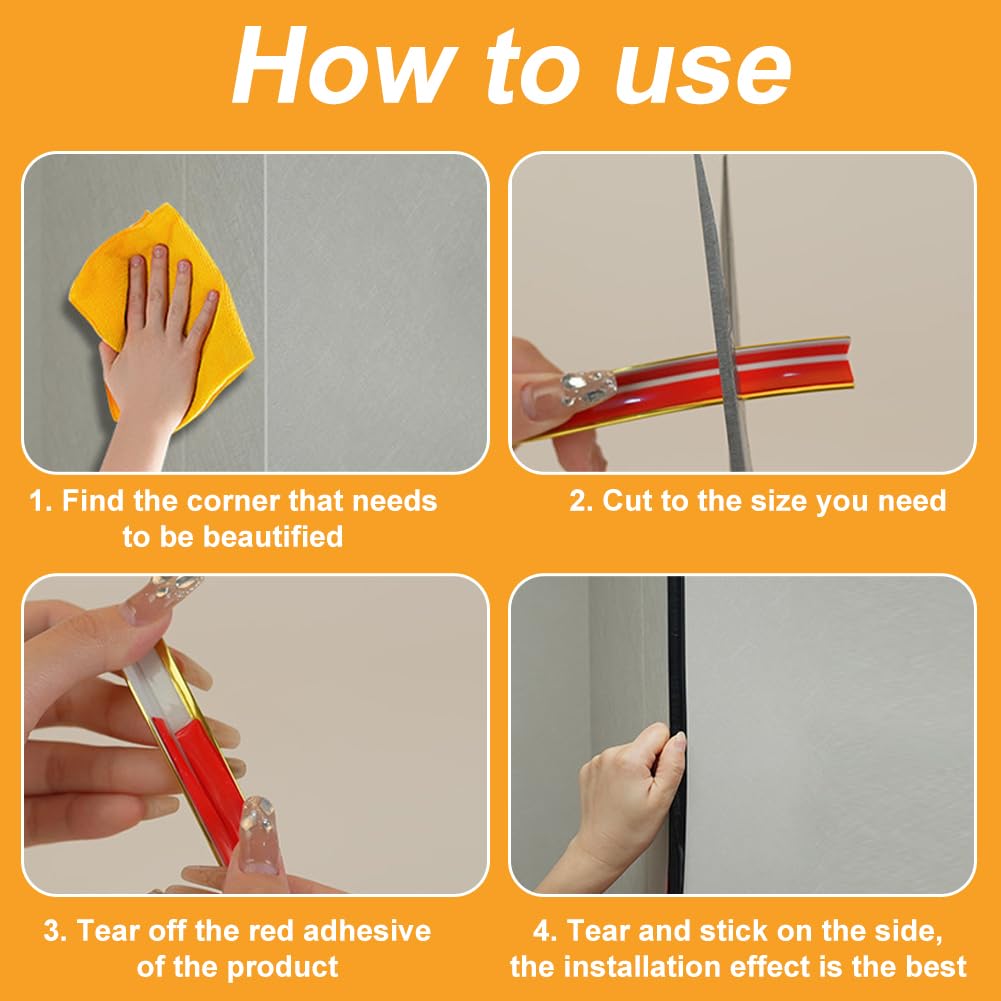 How to use

1. Find the corner that needs to be beautified

2. Cut to the size you need

3. Tear off the red adhesive of the product

4. Tear and stick on the side, the installation effect is the best