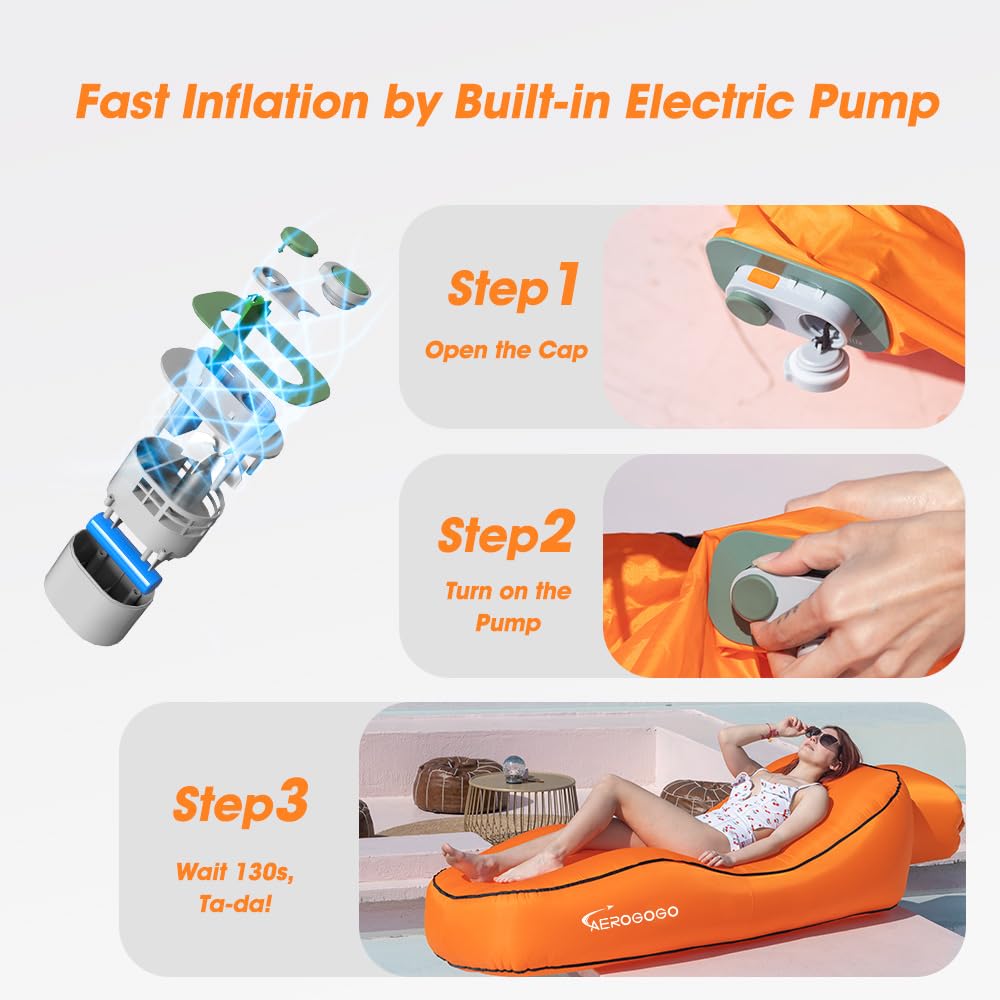 Fast Inflation by Built-in Electric Pump

Step1
Open the Cap

Step2
Turn on the Pump

Step3
Wait 130s, Ta-da!

AEROGOGO