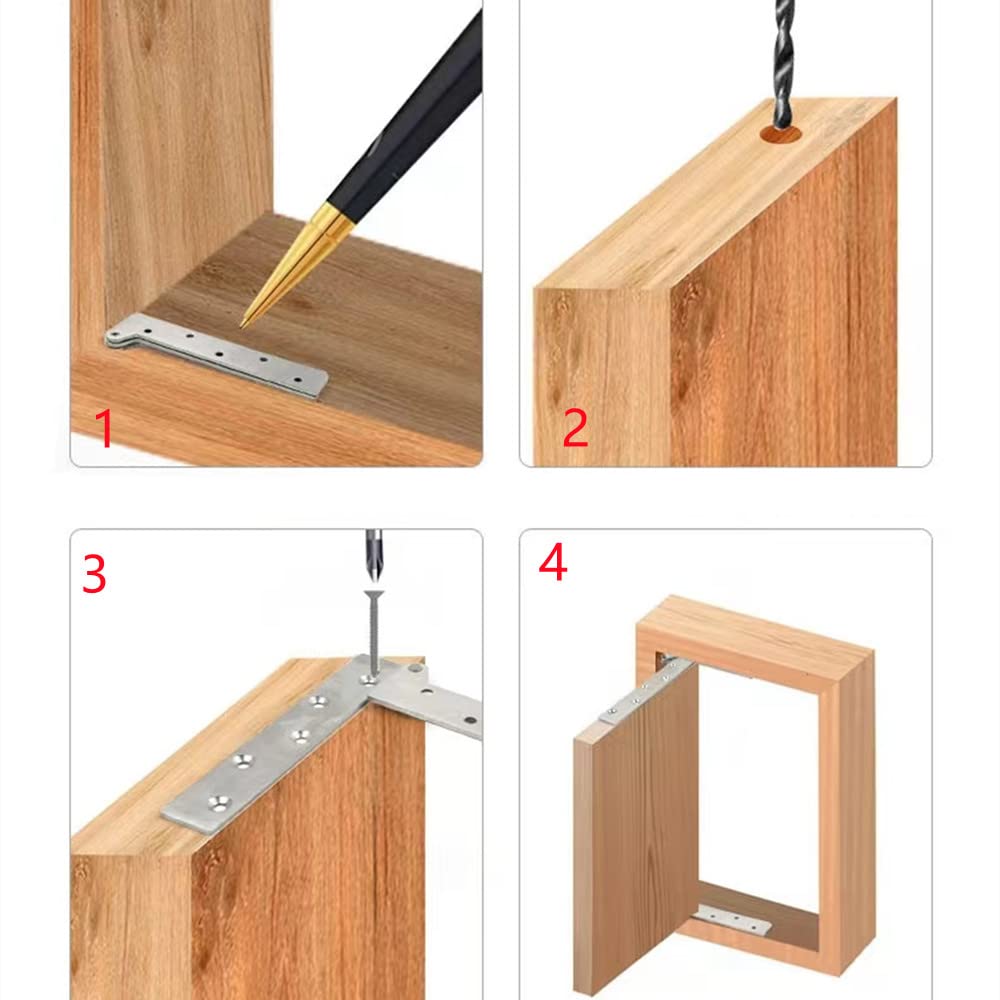 1

2

3

4