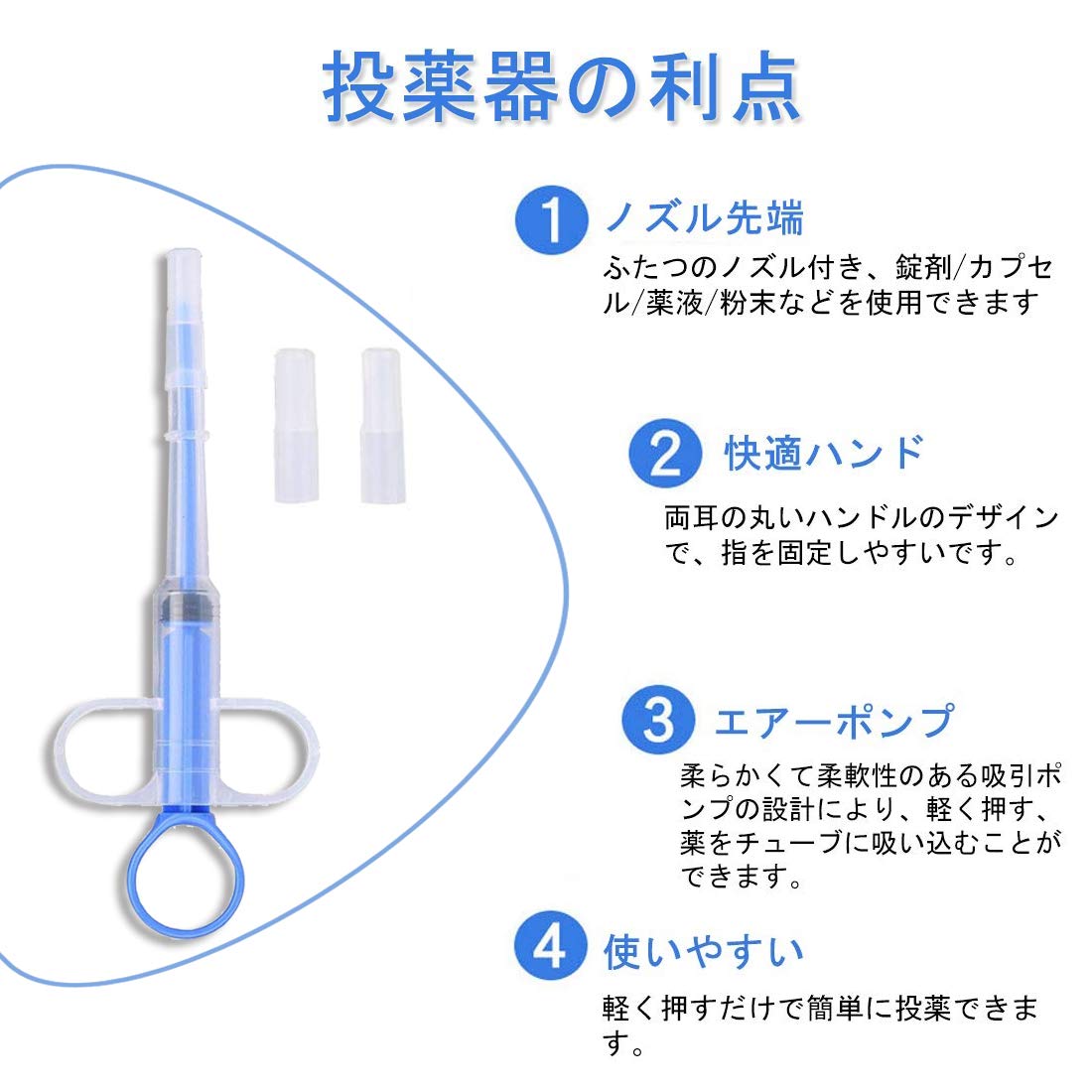 投薬器の利点

1 ノズル先端

ふたつのノズル付き、錠剤/カプセル/薬液/粉末などを使用できます

2 快適ハンド

両耳の丸いハンドルのデザインで、指を固定しやすいです。

3 エアーポンプ

柔らかくて柔軟性のある吸引ポンプの設計により、軽く押す、薬をチューブに吸い込むことができます。

4 使いやすい

軽く押すだけで簡単に投薬できます。