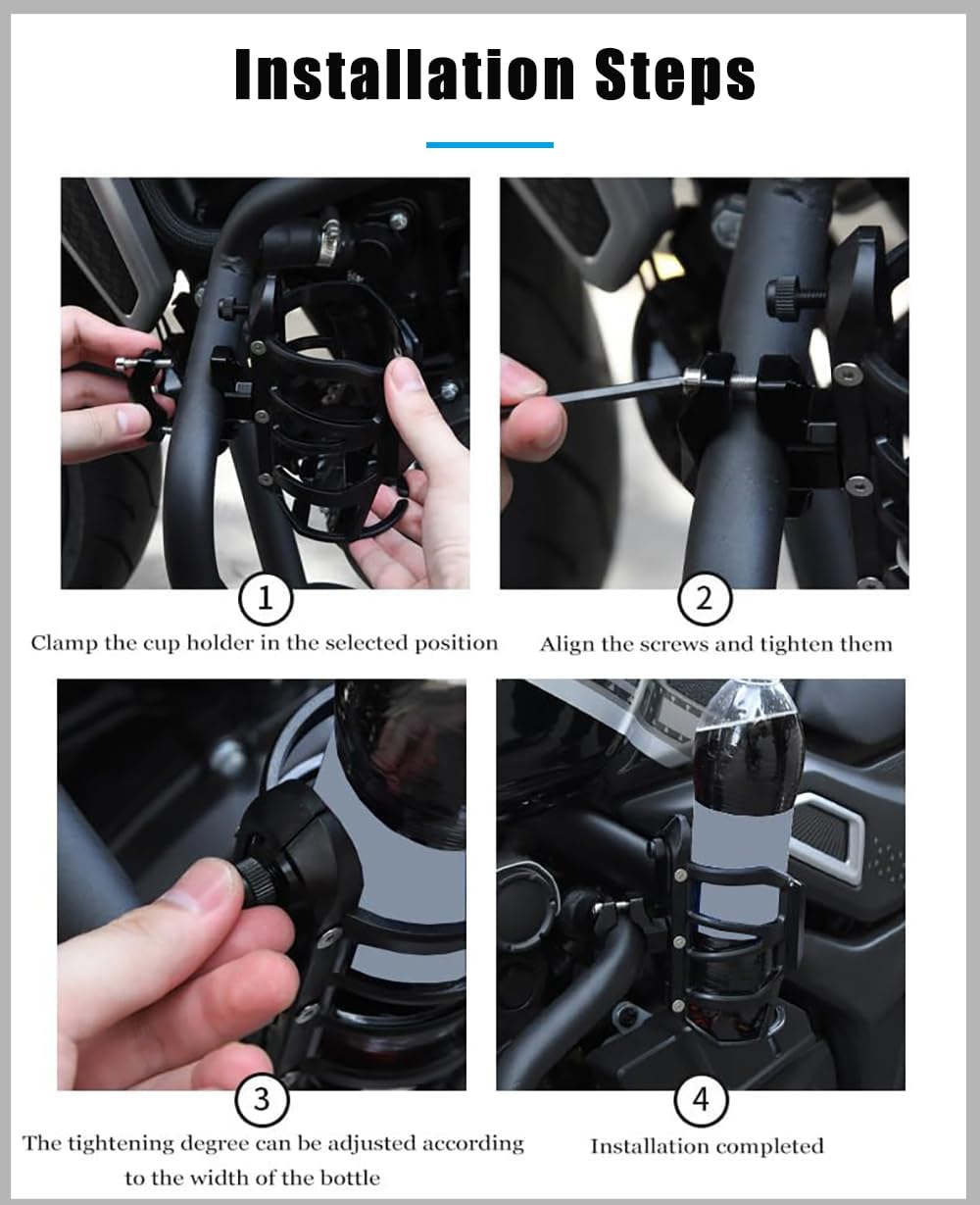 Installation Steps

1
Clamp the cup holder in the selected position

2
Align the screws and tighten them

3
The tightening degree can be adjusted according to the width of the bottle

4
Installation completed