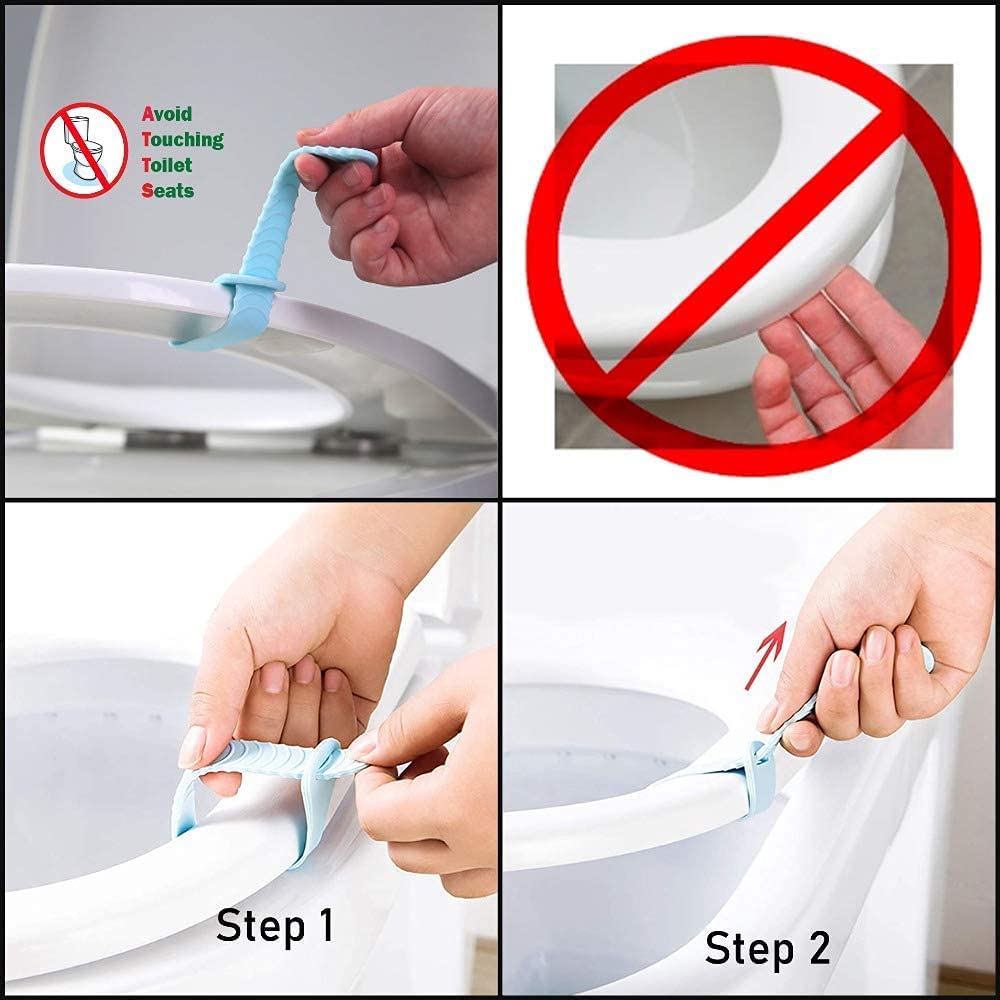 Avoid
Touching
Toilet
Seats

Step 1

Step 2