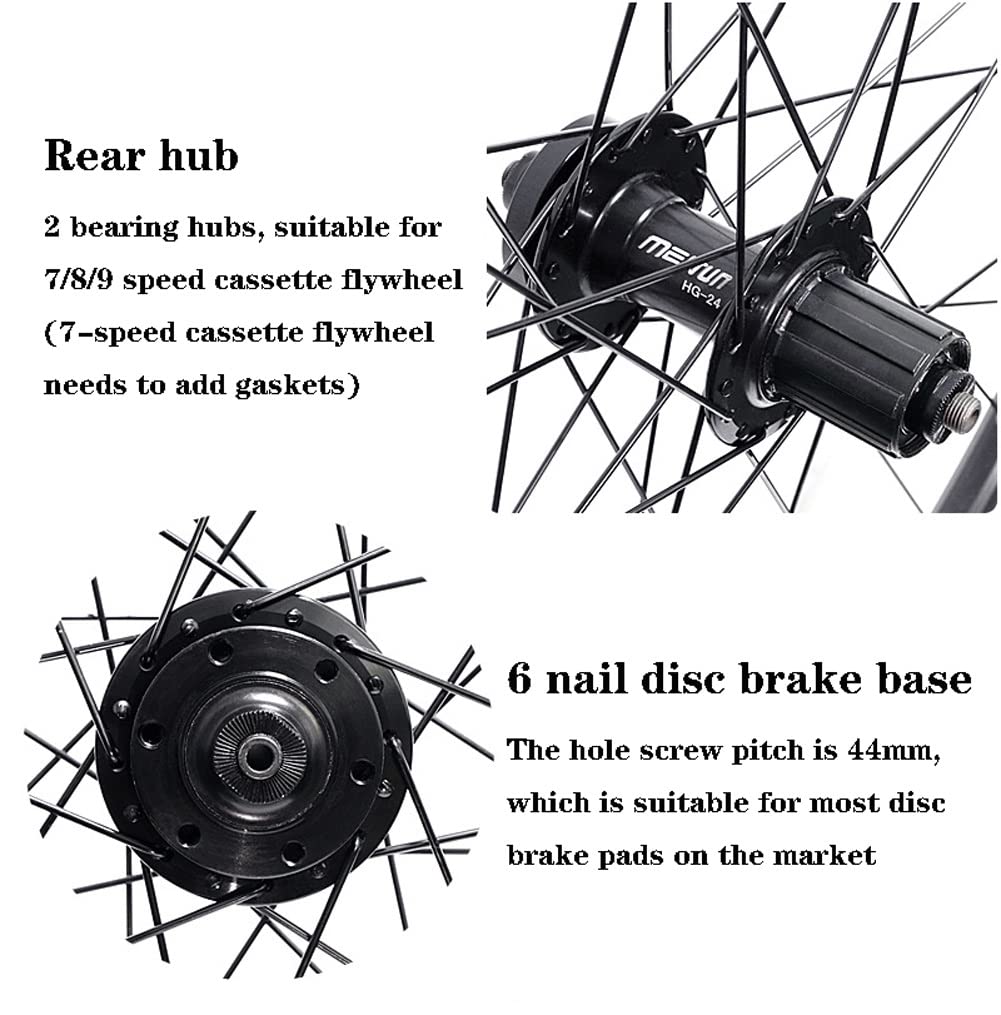 Rear hub

2 bearing hubs, suitable for 7/8/9 speed cassette flywheel (7-speed cassette flywheel needs to add gaskets)

MEIJUN
HG-24

6 nail disc brake base

The hole screw pitch is 44mm, which is suitable for most disc brake pads on the market