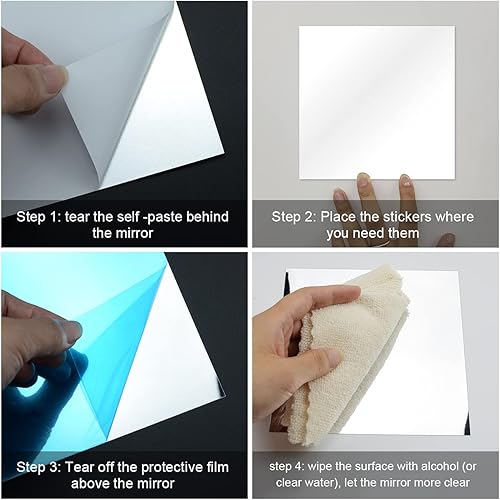 Step 1: tear the self -paste behind the mirror

Step 2: Place the stickers where you need them

Step 3: Tear off the protective film above the mirror

step 4: wipe the surface with alcohol (or clear water), let the mirror more clear