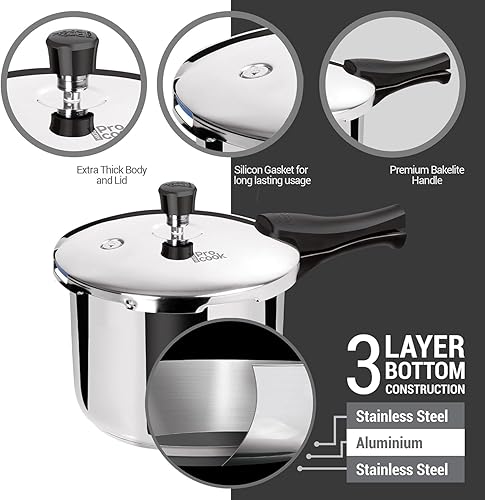 Pro cook

Extra Thick Body and Lid

Silicon Gasket for long lasting usage

Premium Bakelite Handle

Pro cook

3 LAYER BOTTOM CONSTRUCTION

Stainless Steel

Aluminium

Stainless Steel