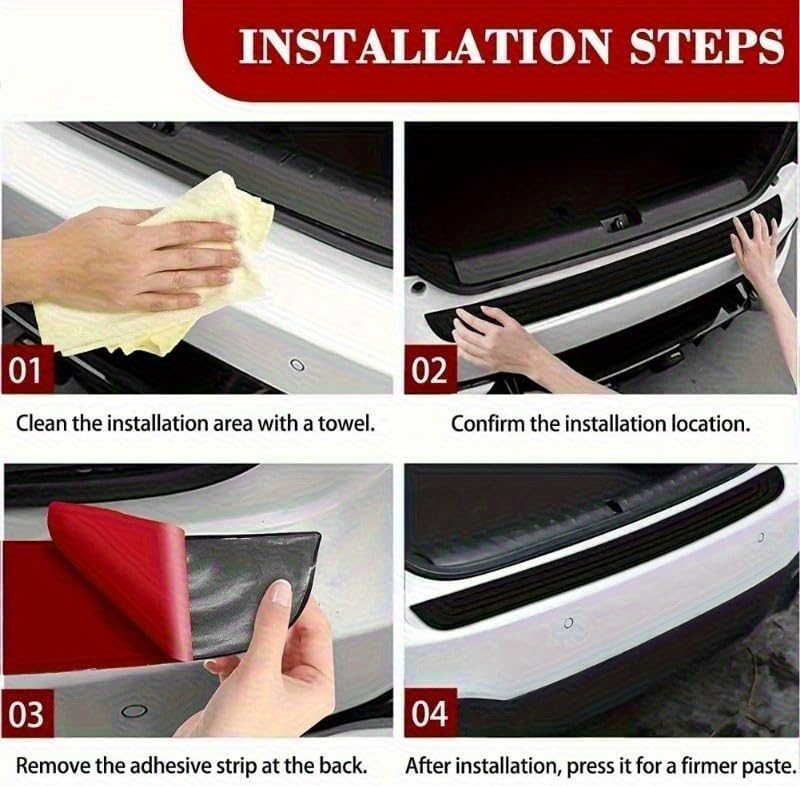 INSTALLATION STEPS

01

Clean the installation area with a towel.

02

Confirm the installation location.

03

Remove the adhesive strip at the back.

04

After installation, press it for a firmer paste.