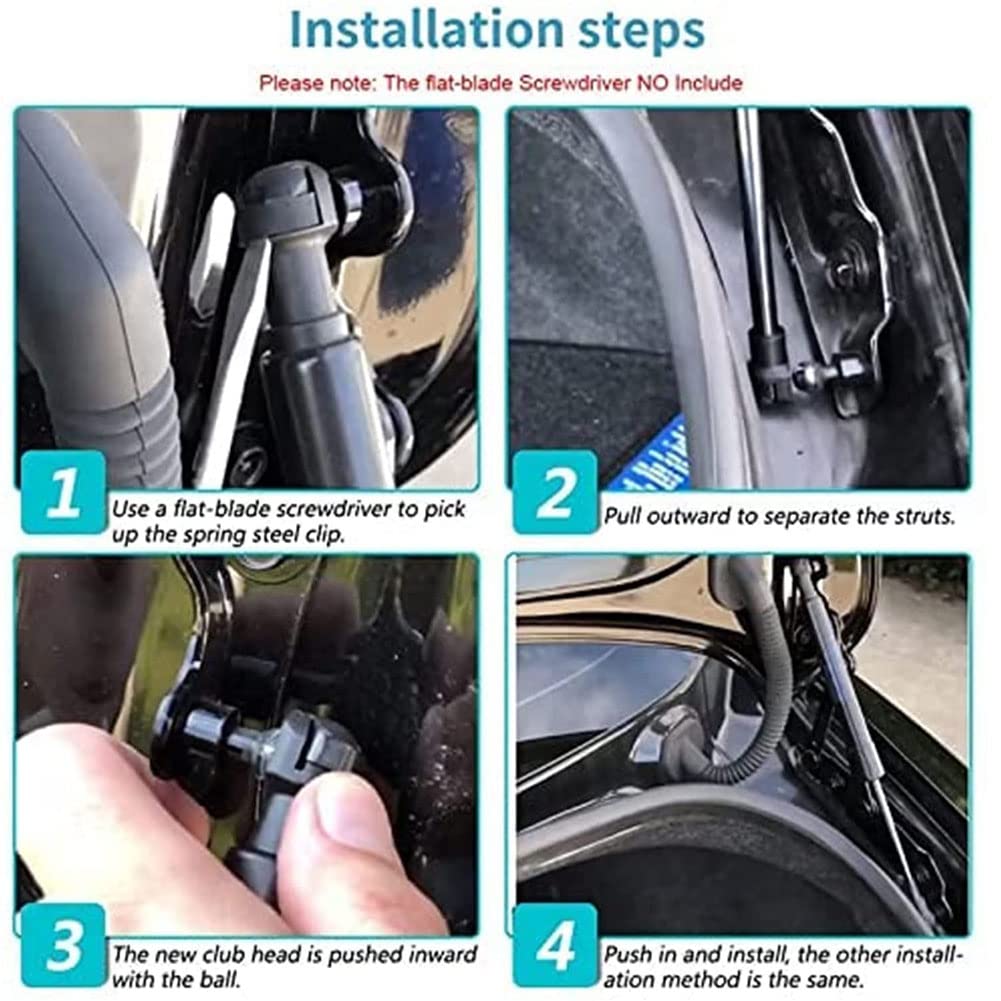 Installation steps

Please note: The flat-blade Screwdriver NO Include

1 Use a flat-blade screwdriver to pick up the spring steel clip.

2 Pull outward to separate the struts.

3 The new club head is pushed inward with the ball.

4 Push in and install, the other installation method is the same.