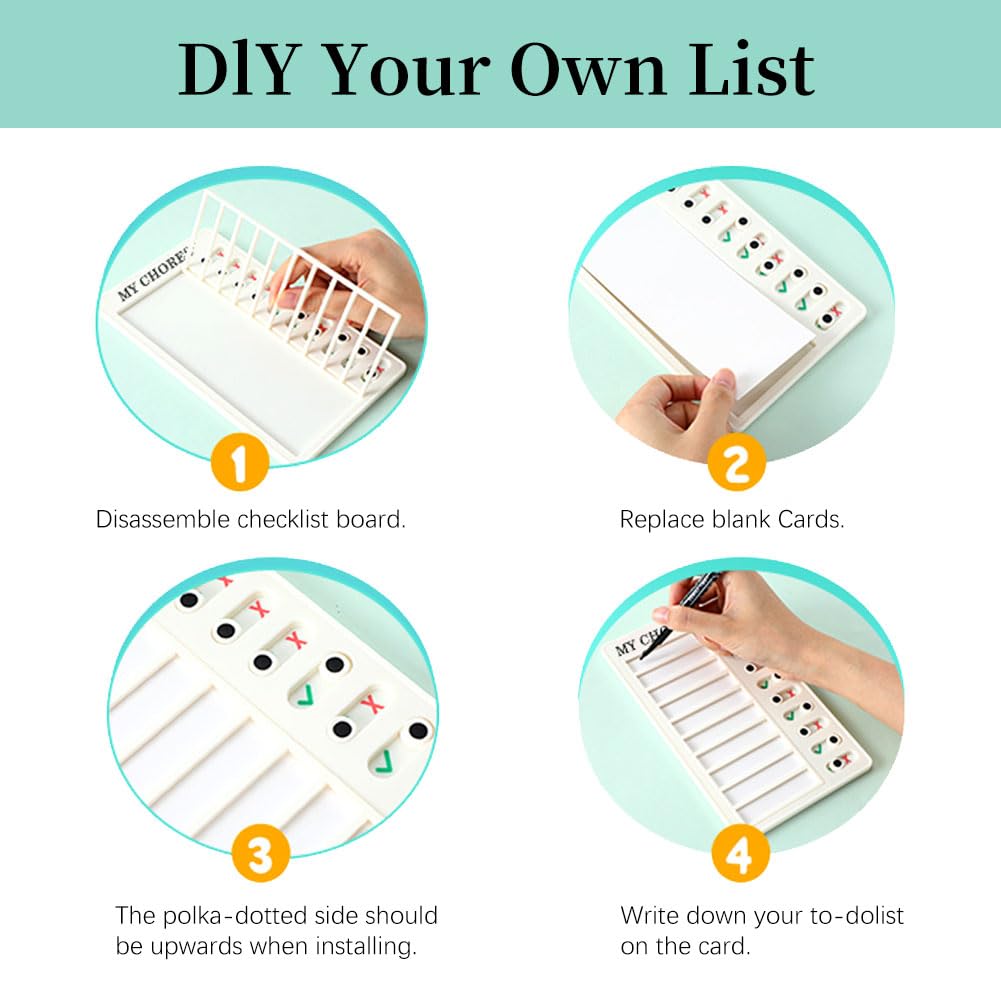 DlY Your Own List

MY CHORES

1

Disassemble checklist board.

2

Replace blank Cards.

3

The polka-dotted side should be upwards when installing.

MY CH

4

Write down your to-dolist on the card.