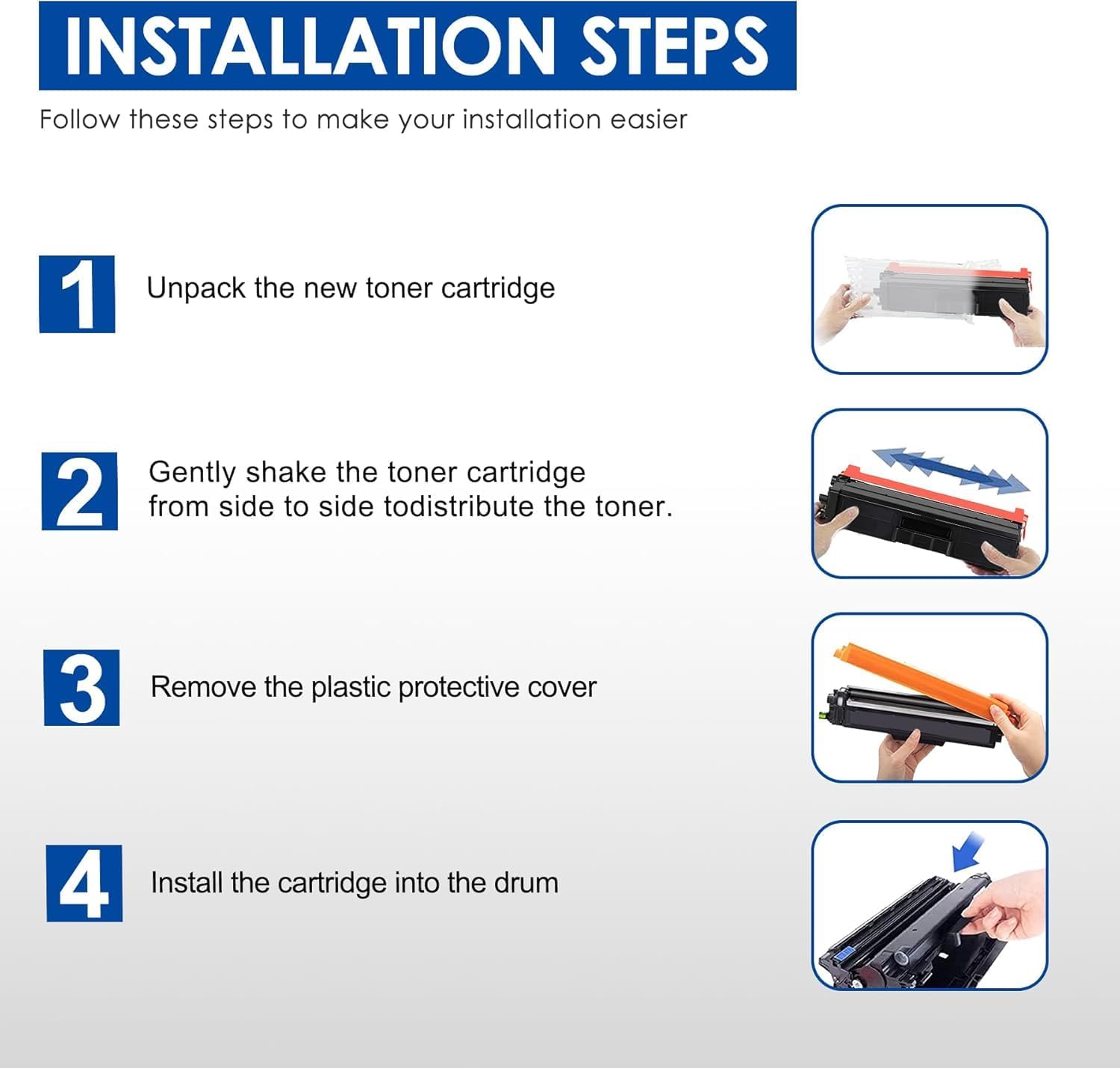 INSTALLATION STEPS

Follow these steps to make your installation easier

1

Unpack the new toner cartridge

2

Gently shake the toner cartridge from side to side todistribute the toner.

3

Remove the plastic protective cover

4

Install the cartridge into the drum