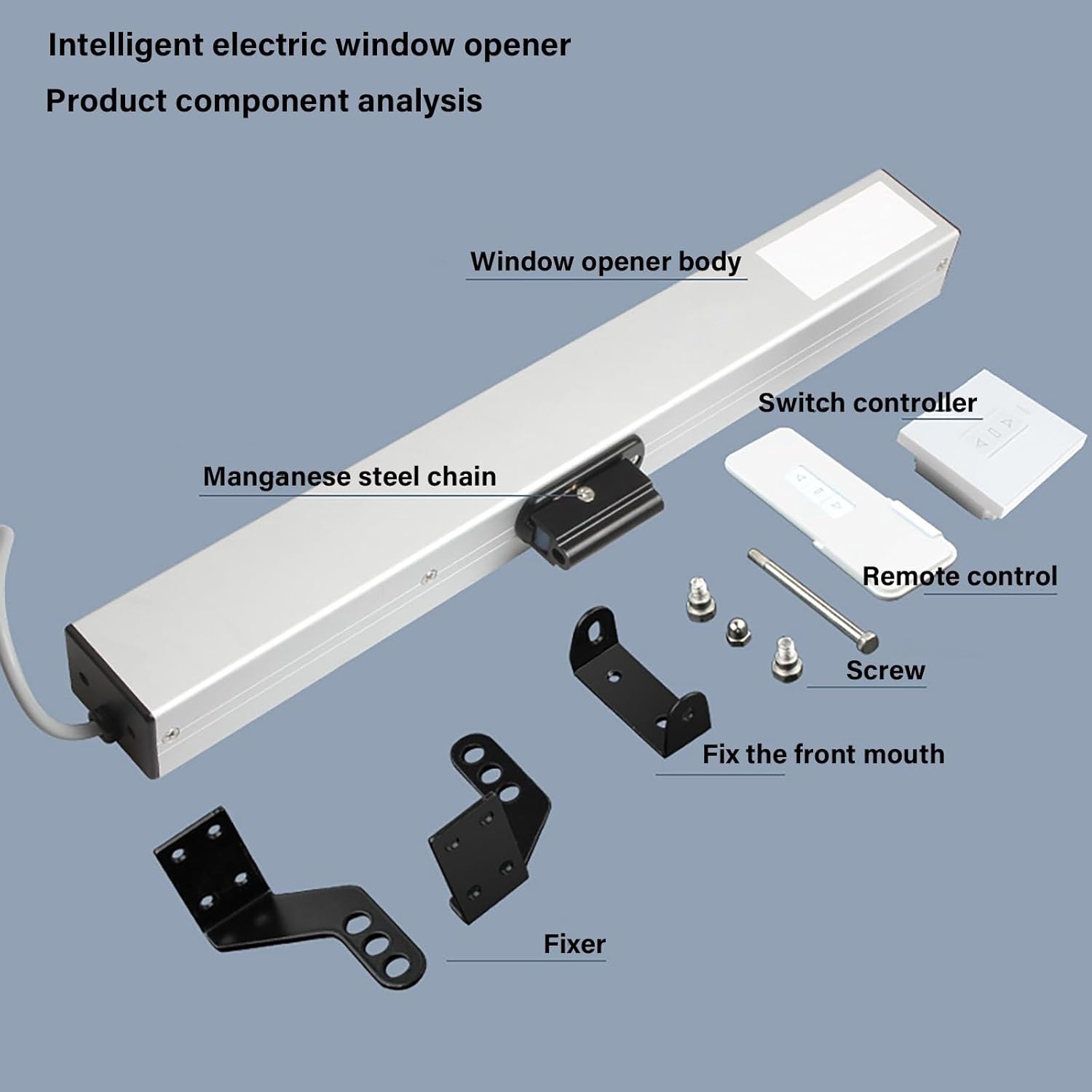 Intelligent electric window opener

Product component analysis

Window opener body

Switch controller

Manganese steel chain

Remote control

Screw

Fix the front mouth

Fixer