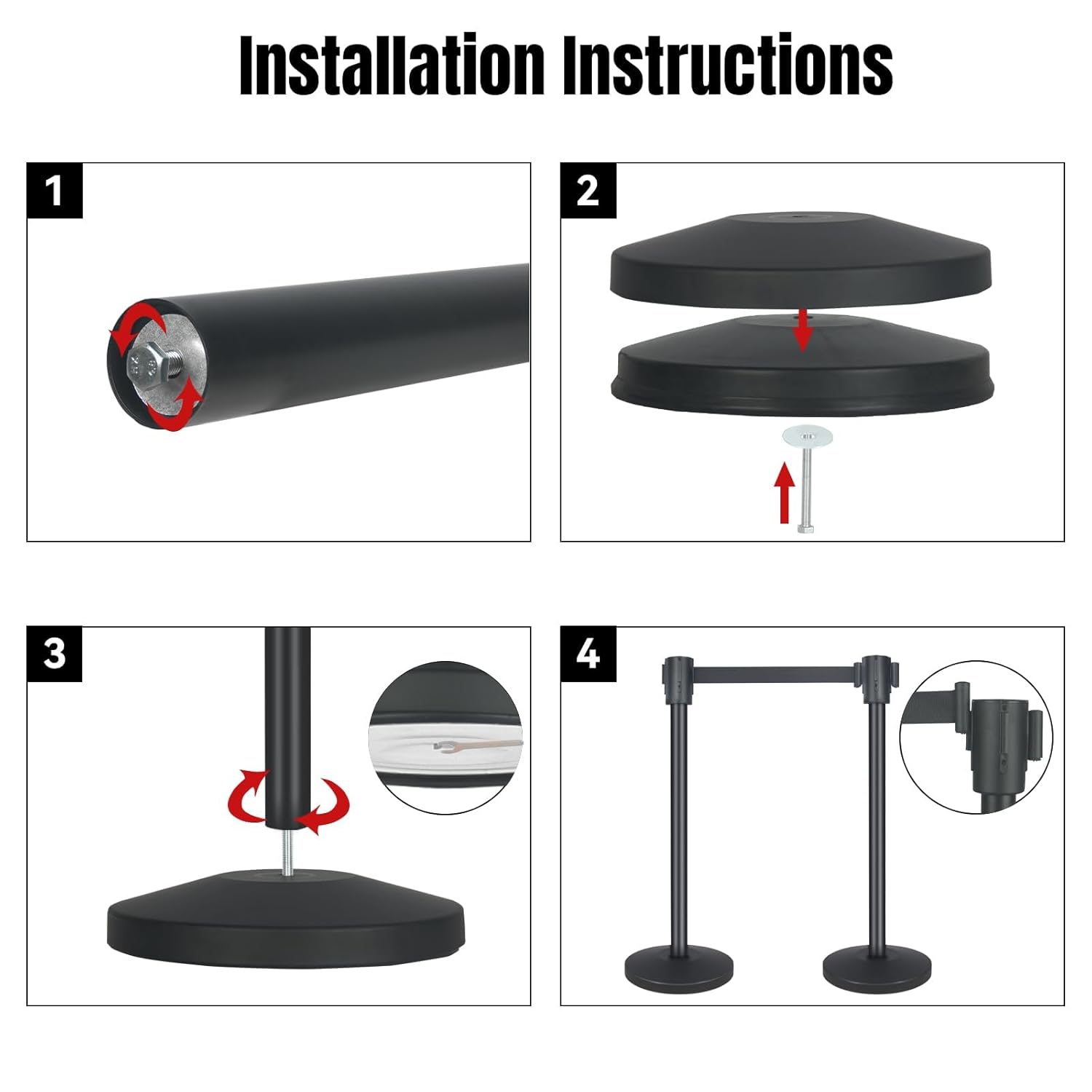 Installation Instructions

1

2

3

4