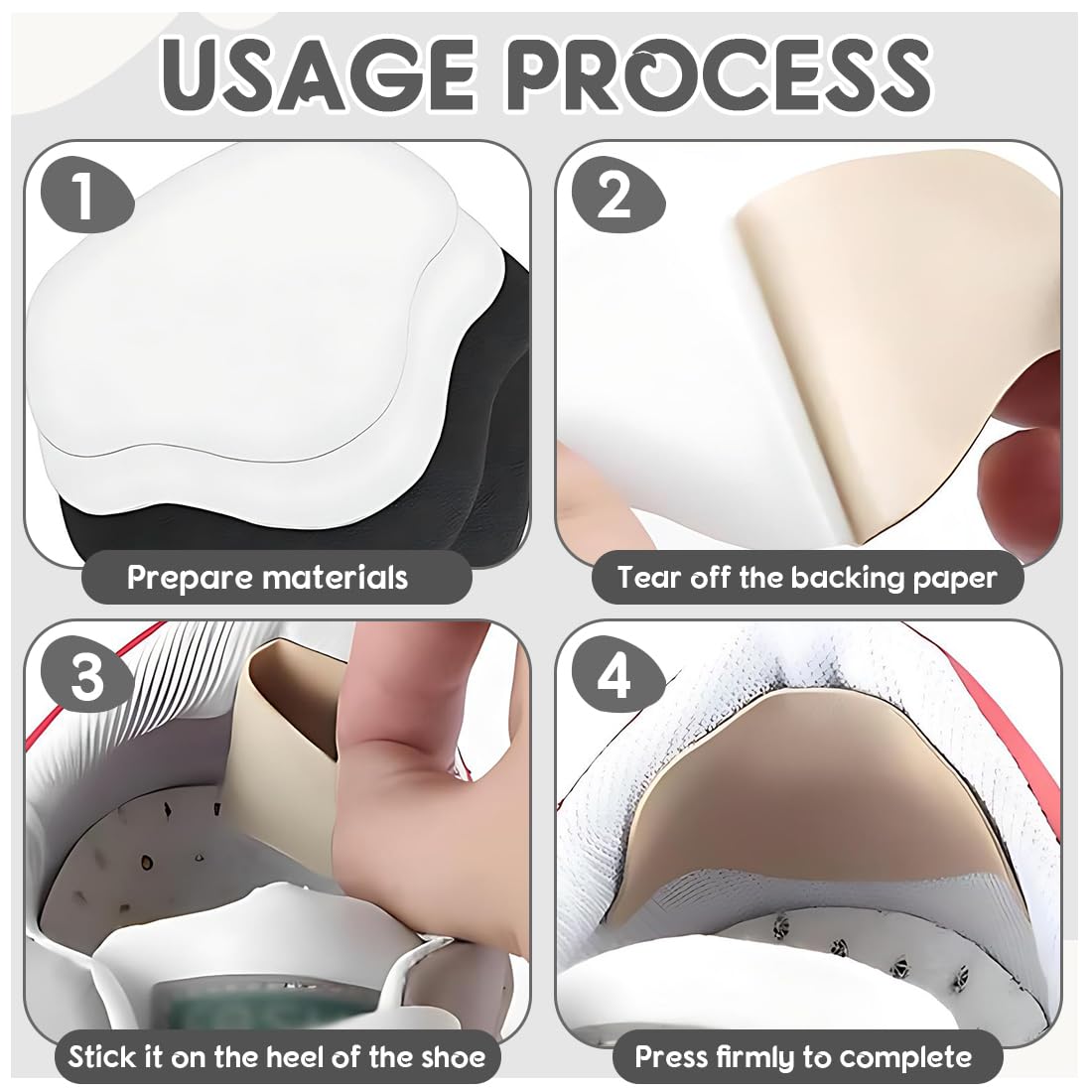 USAGE PROCESS

1

Prepare materials

2

Tear off the backing paper

3

Stick it on the heel of the shoe

4

Press firmly to complete