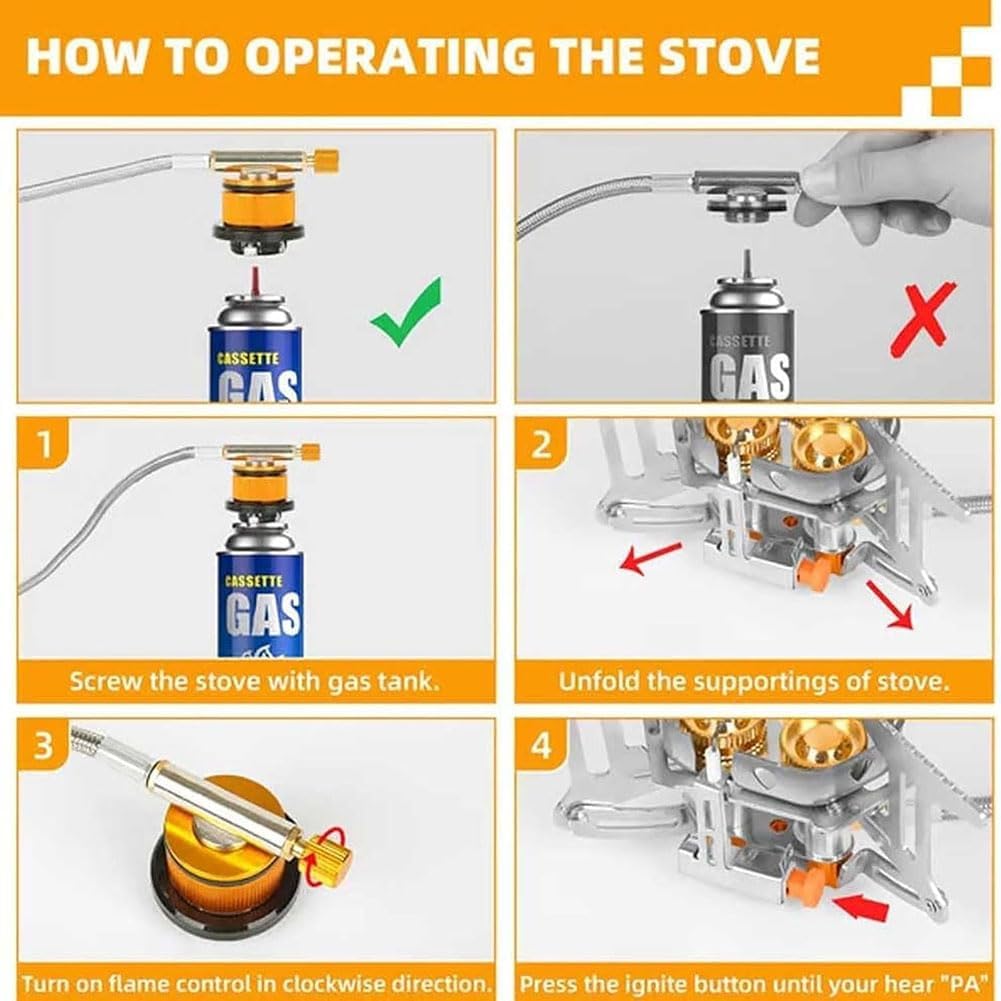 HOW TO OPERATING THE STOVE

CASSETTE
GAS

CASSETTE
GAS

1

CASSETTE
GAS

Screw the stove with gas tank.

2

Unfold the supportings of stove.

3

Turn on flame control in clockwise direction.

4

Press the ignite button until your hear "PA"