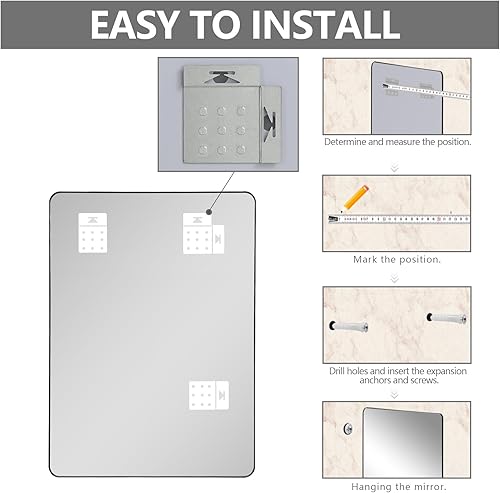 EASY TO INSTALL

Determine and measure the position.

Mark the position.

Drill holes and insert the expansion anchors and screws.

Hanging the mirror.