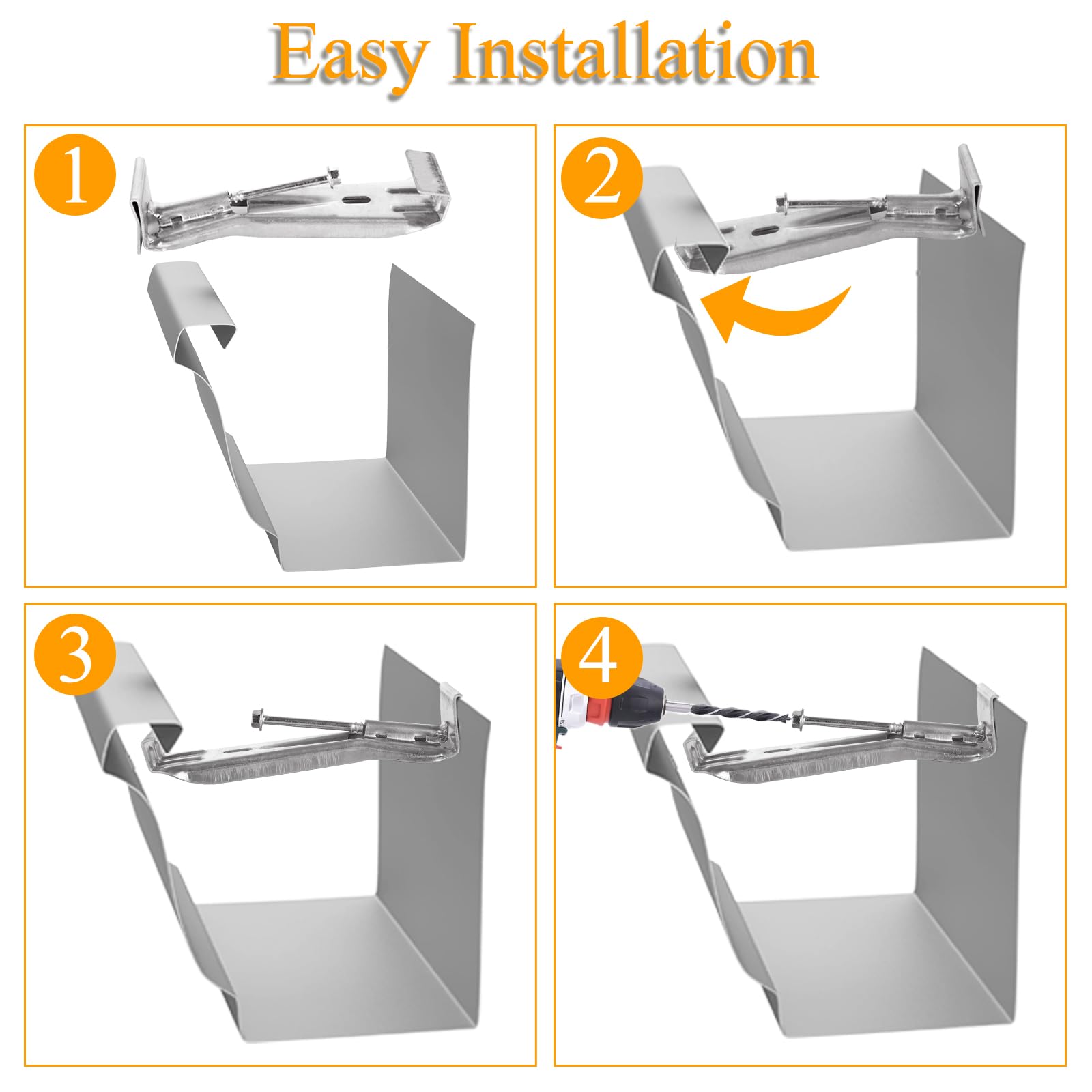 Easy Installation

1

2

3

4