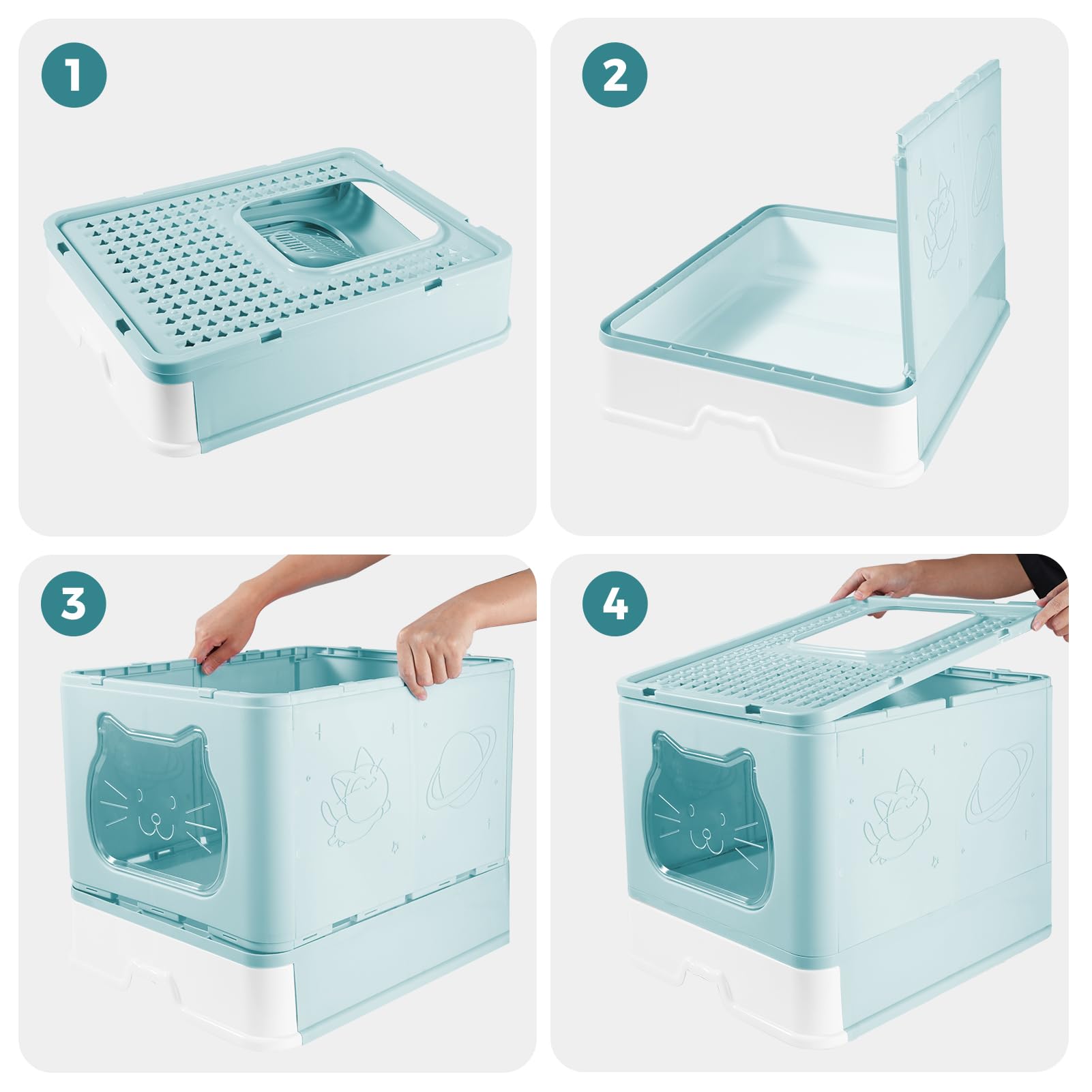 1

2

3

4