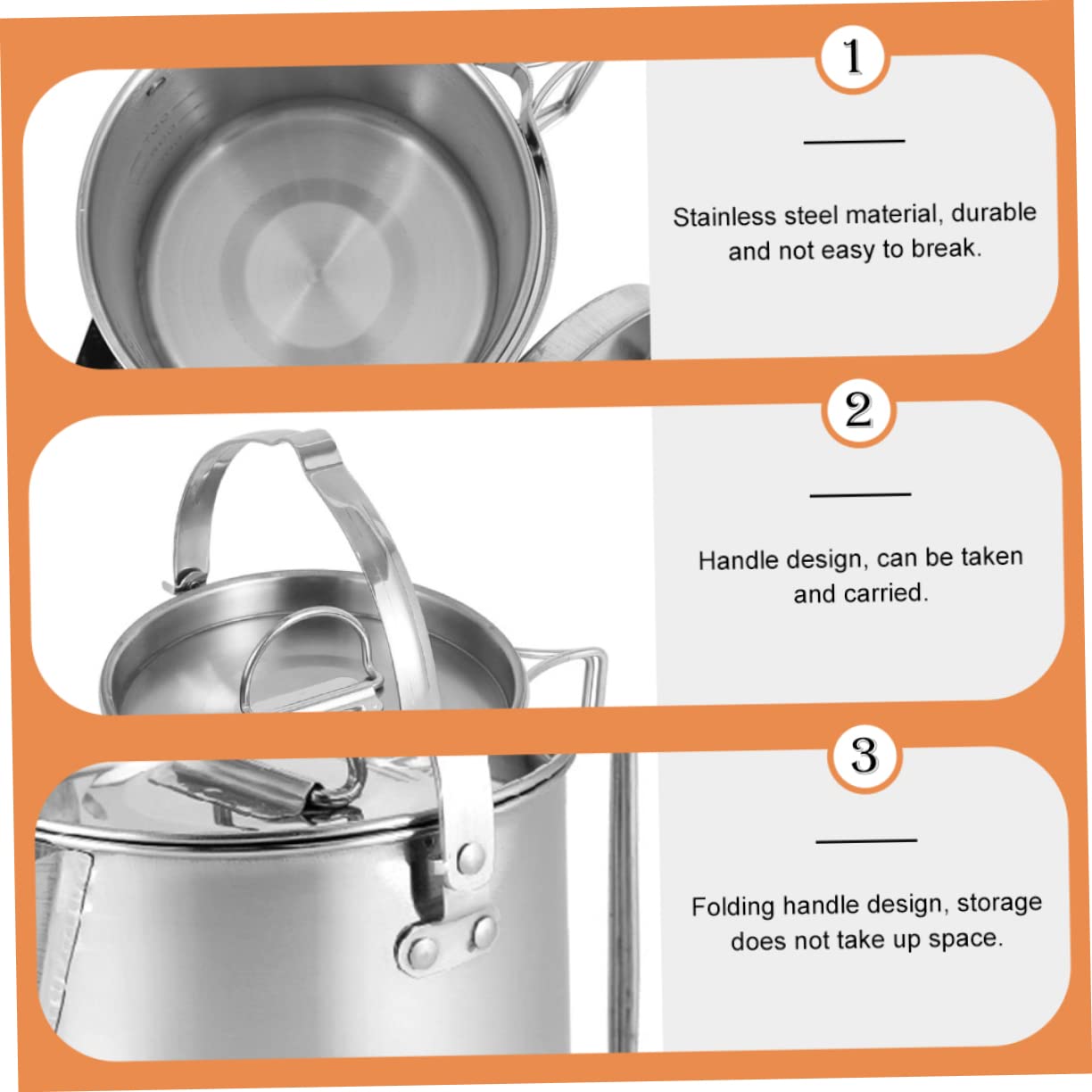 1

Stainless steel material, durable and not easy to break.

2

Handle design, can be taken and carried.

3

Folding handle design, storage does not take up space.