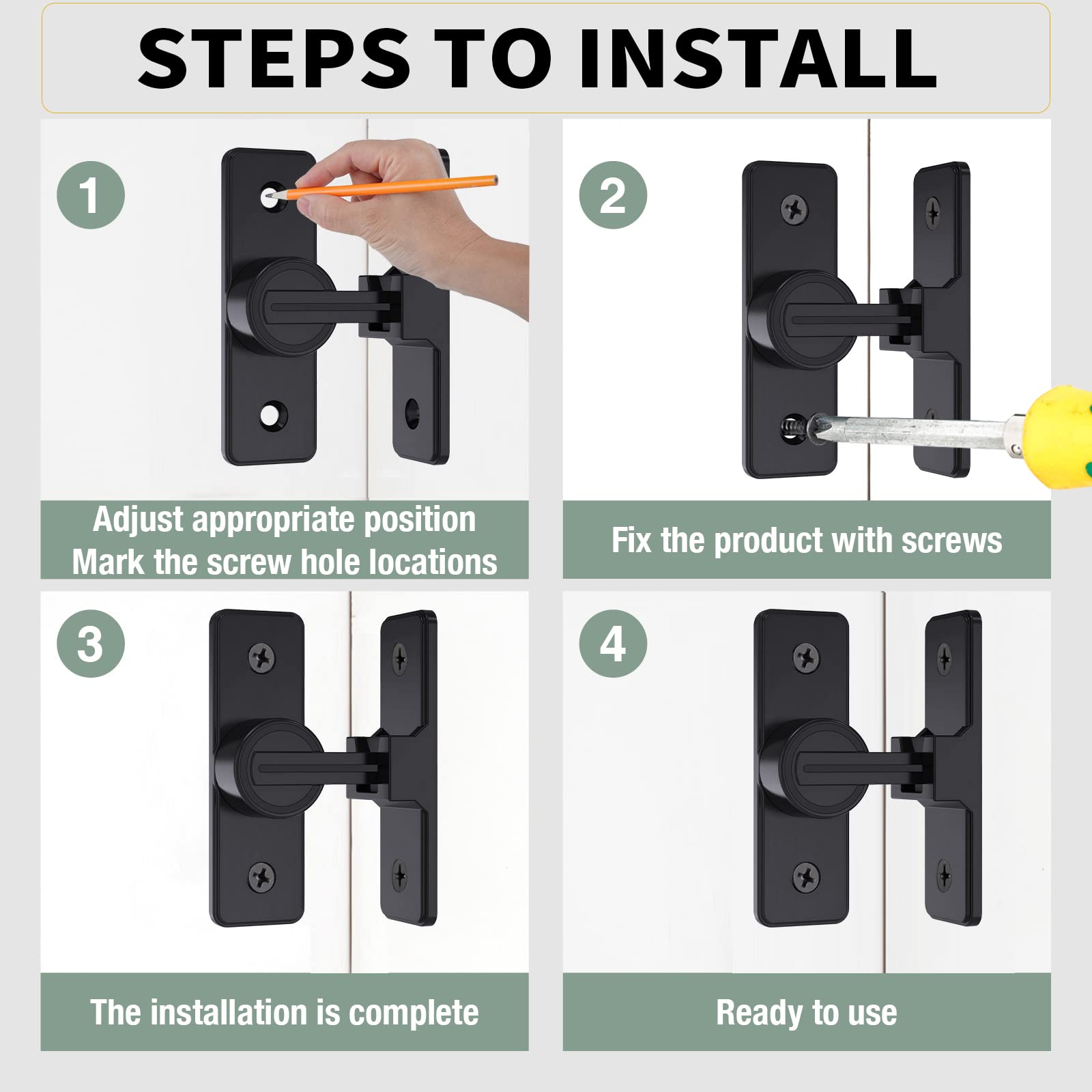 STEPS TO INSTALL

1

Adjust appropriate position
Mark the screw hole locations

2

Fix the product with screws

3

The installation is complete

4

Ready to use