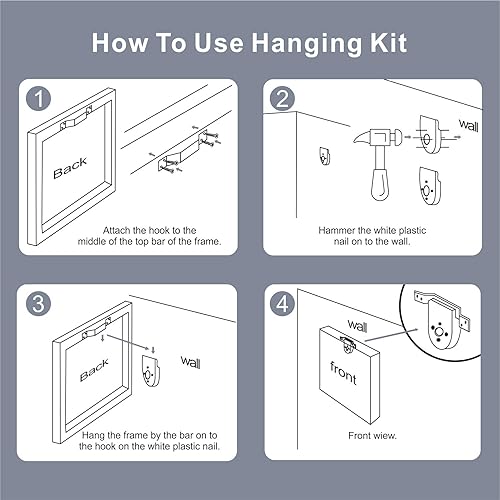 How To Use Hanging Kit

1

Back

Attach the hook to the middle of the top bar of the frame.

2

wall

Hammer the white plastic nail on to the wall.

3

Back

wall

Hang the frame by the bar on to the hook on the white plastic nail.

4

wall

front

Front wiew.