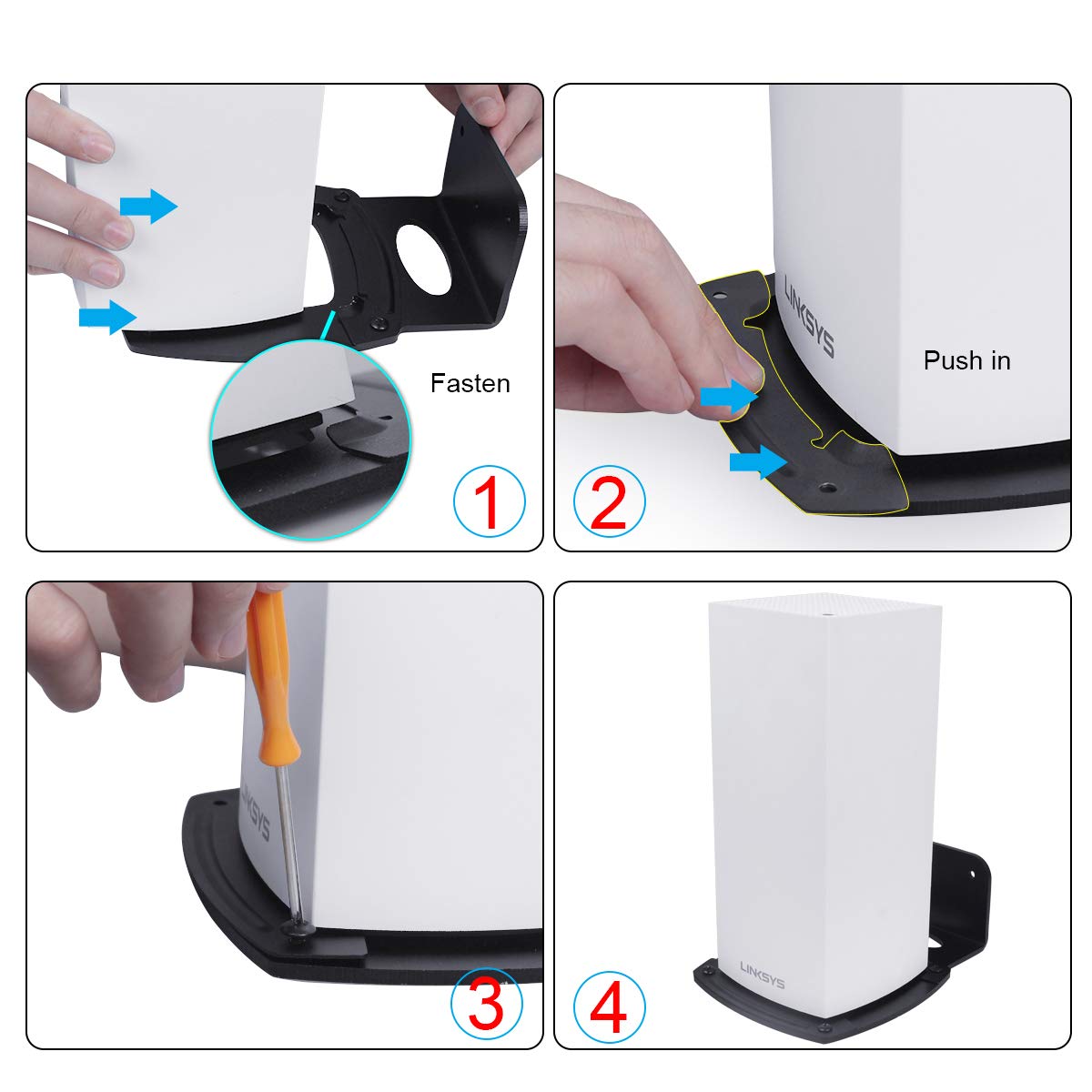 Fasten

1

LINKSYS

Push in

2

LINKSYS

3

LINKSYS

4