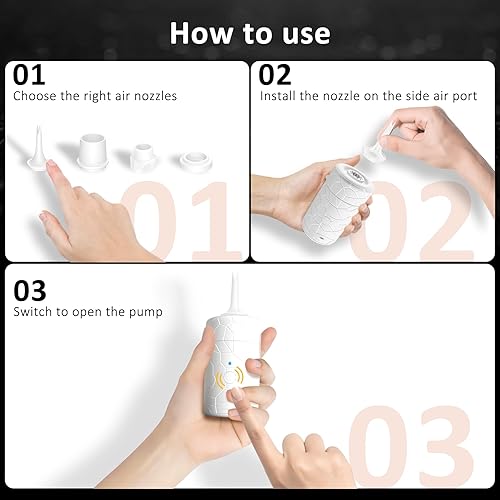 How to use

01
Choose the right air nozzles

01

02
Install the nozzle on the side air port

02

03
Switch to open the pump

03