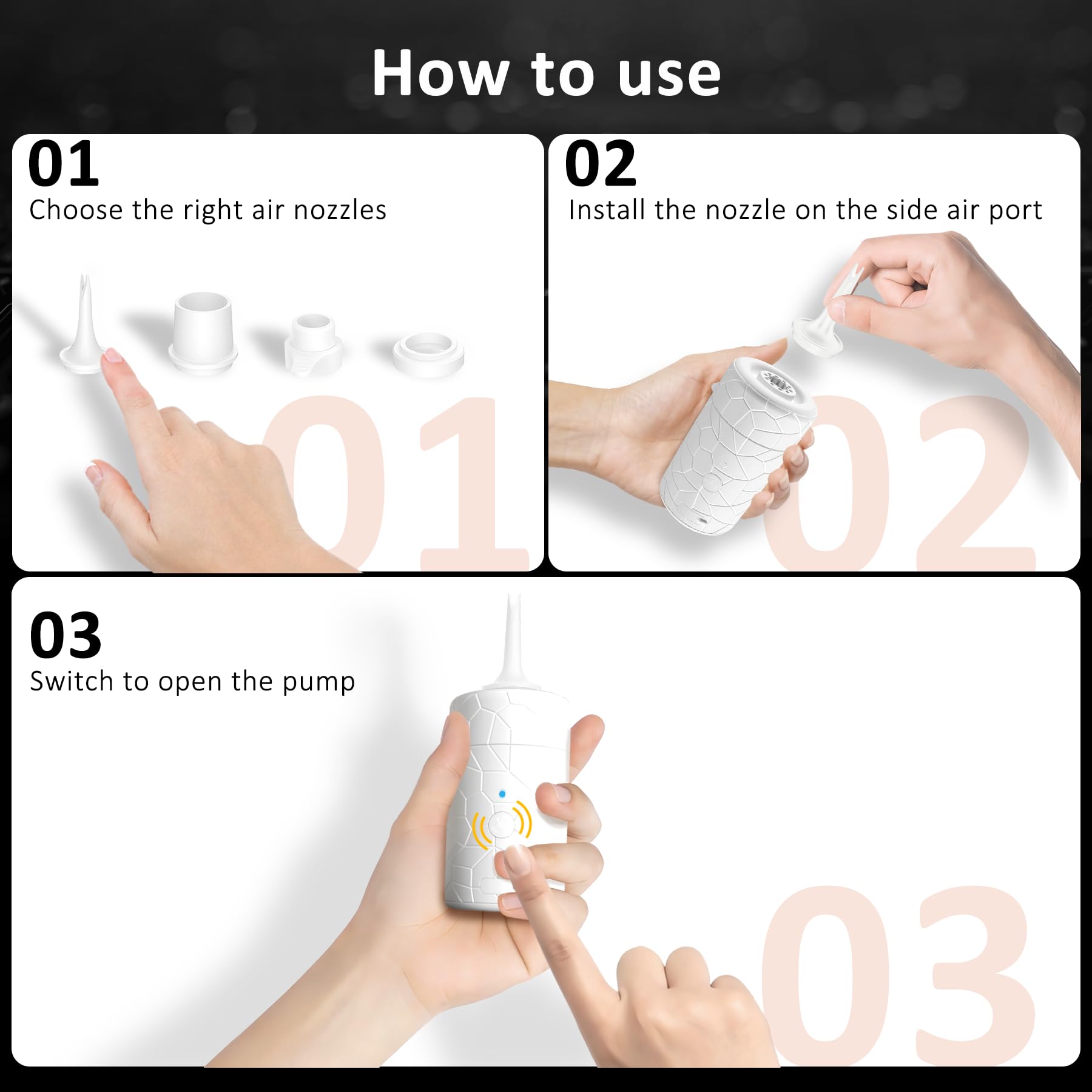 How to use

01
Choose the right air nozzles

01

02
Install the nozzle on the side air port

02

03
Switch to open the pump

03