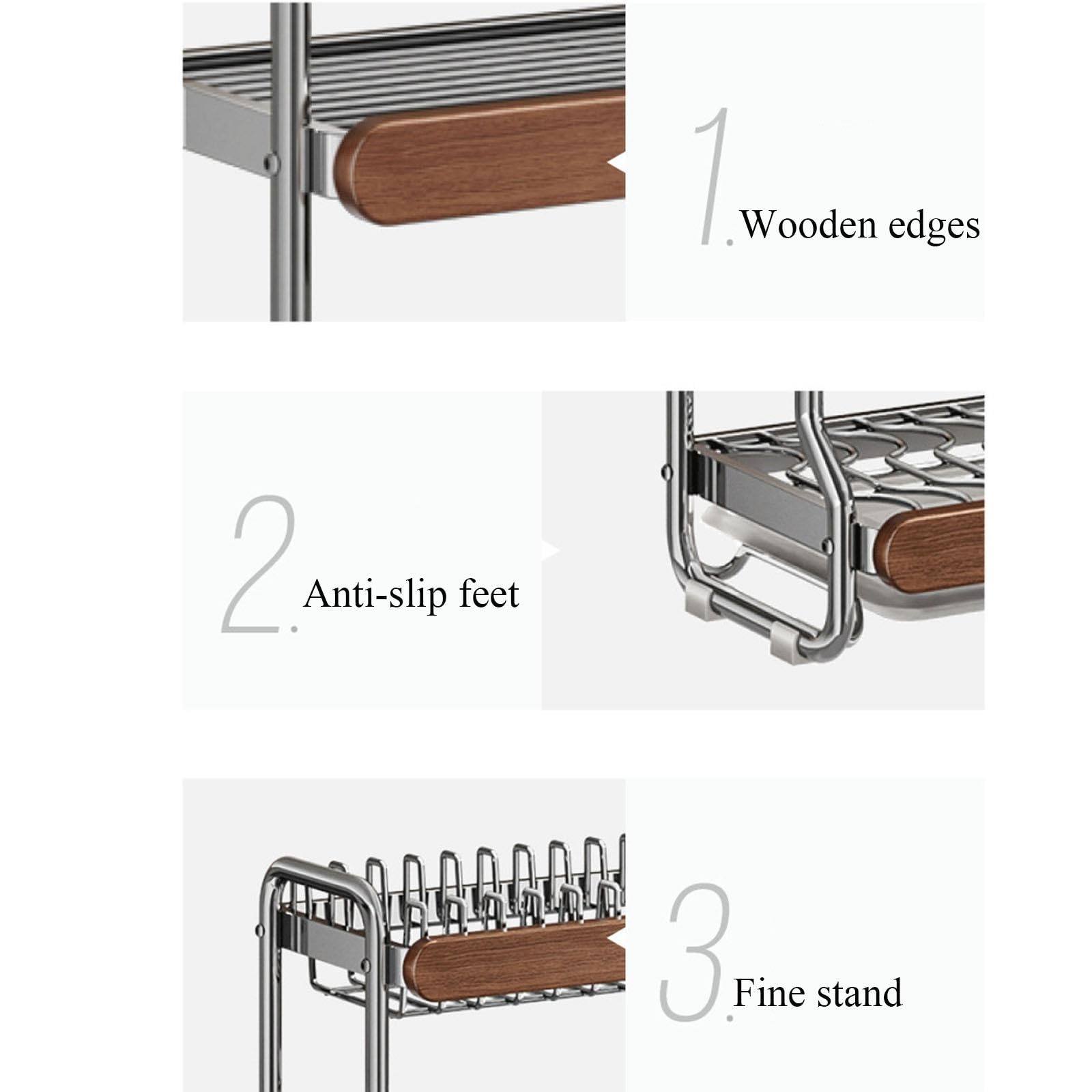 1. Wooden edges

2. Anti-slip feet

3. Fine stand