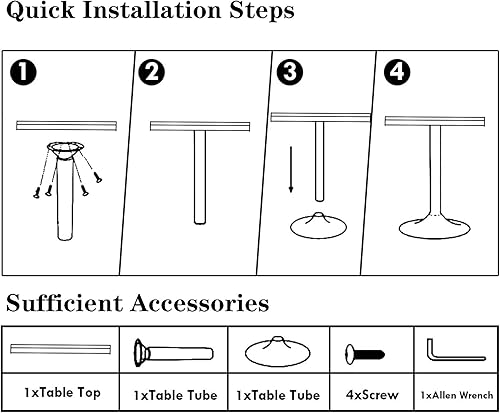 Quick Installation Steps

1

2

3

4

Sufficient Accessories

| | | | | |
|---|---|---|---|---|
| 1xTable Top | 1xTable Tube | 1xTable Tube | 4xScrew | 1xAllen Wrench |