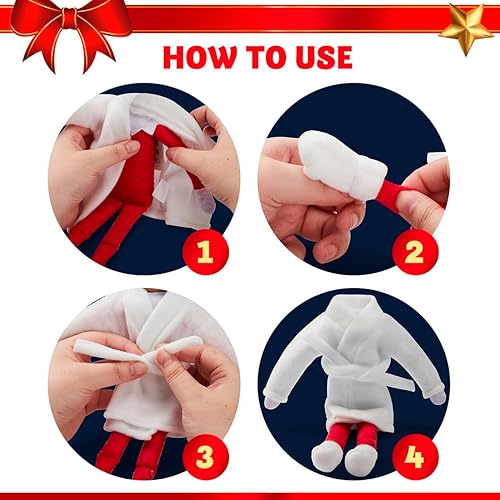 HOW TO USE

1

2

3

4