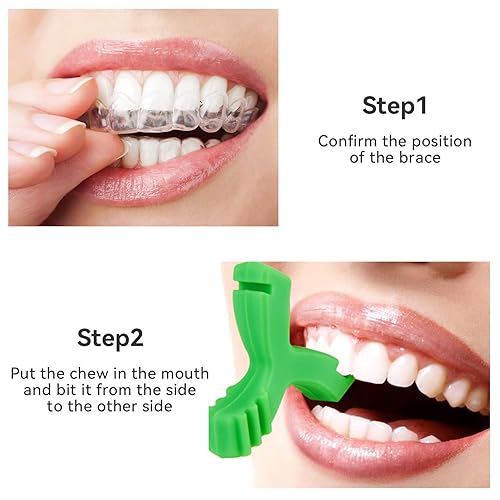 Step1

Confirm the position of the brace

Step2

Put the chew in the mouth and bit it from the side to the other side