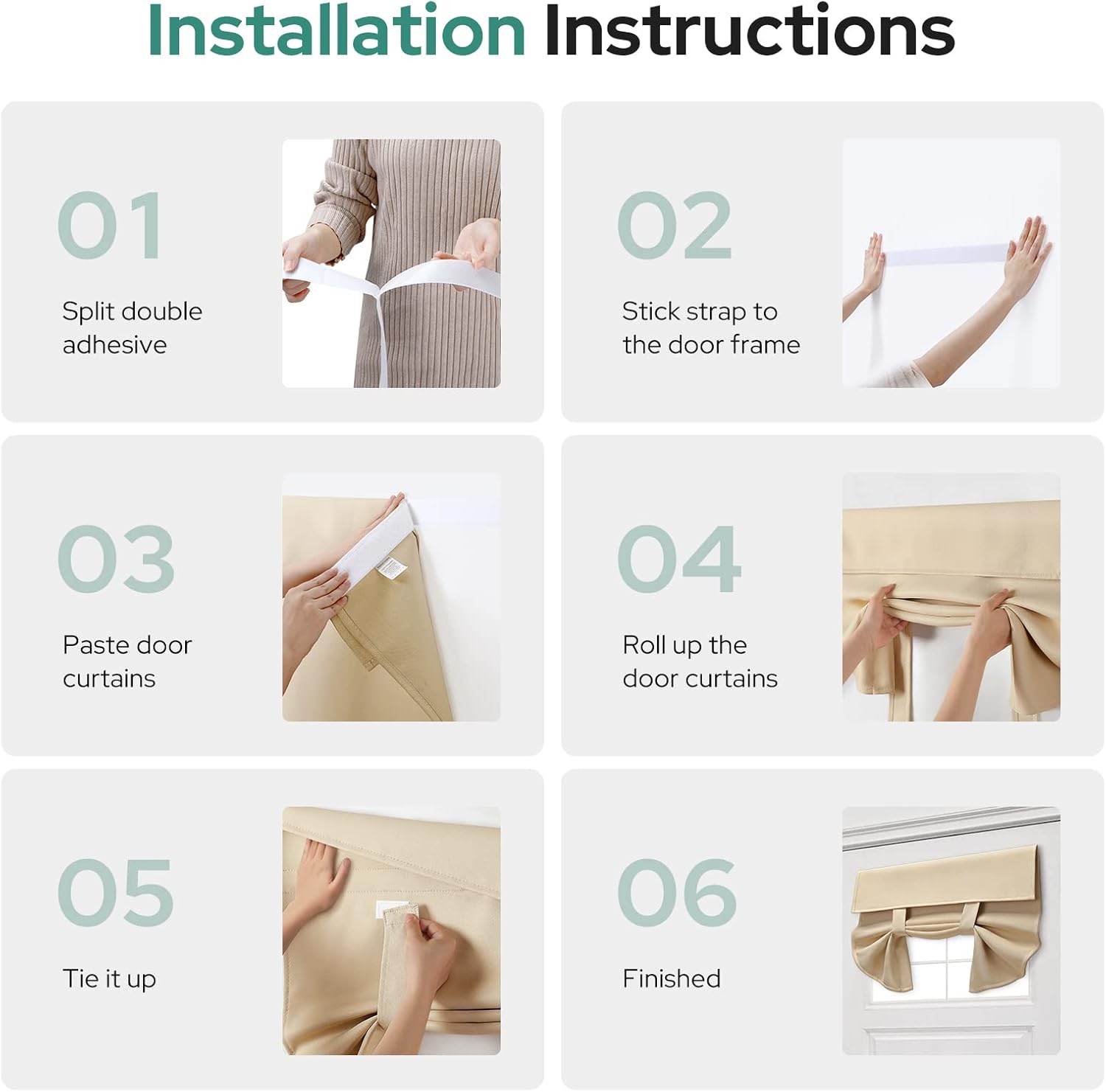 Installation Instructions

01

Split double adhesive

02

Stick strap to the door frame

03

Paste door curtains

04

Roll up the door curtains

05

Tie it up

06

Finished