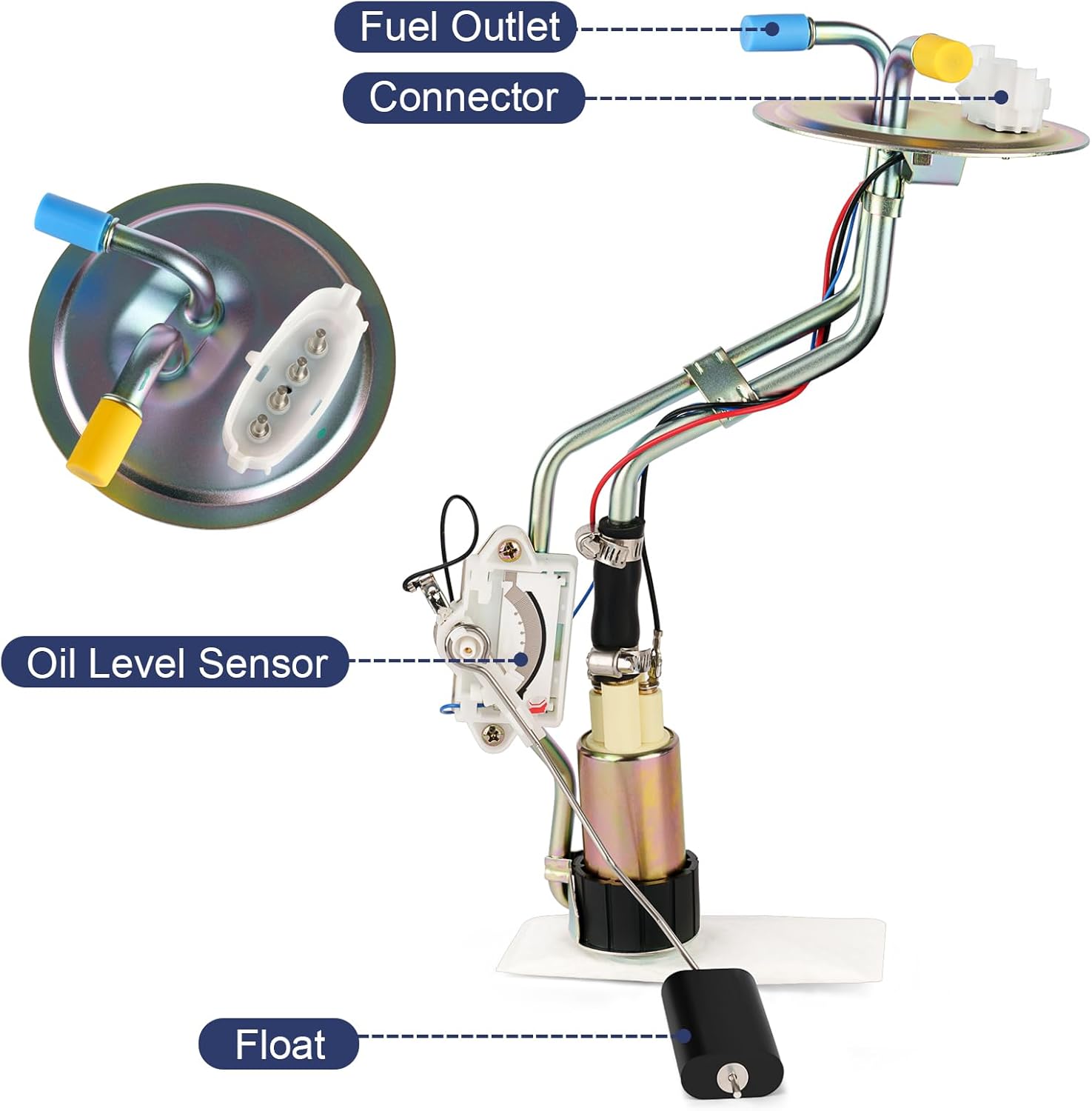 Fuel Outlet

Connector

Oil Level Sensor

Float