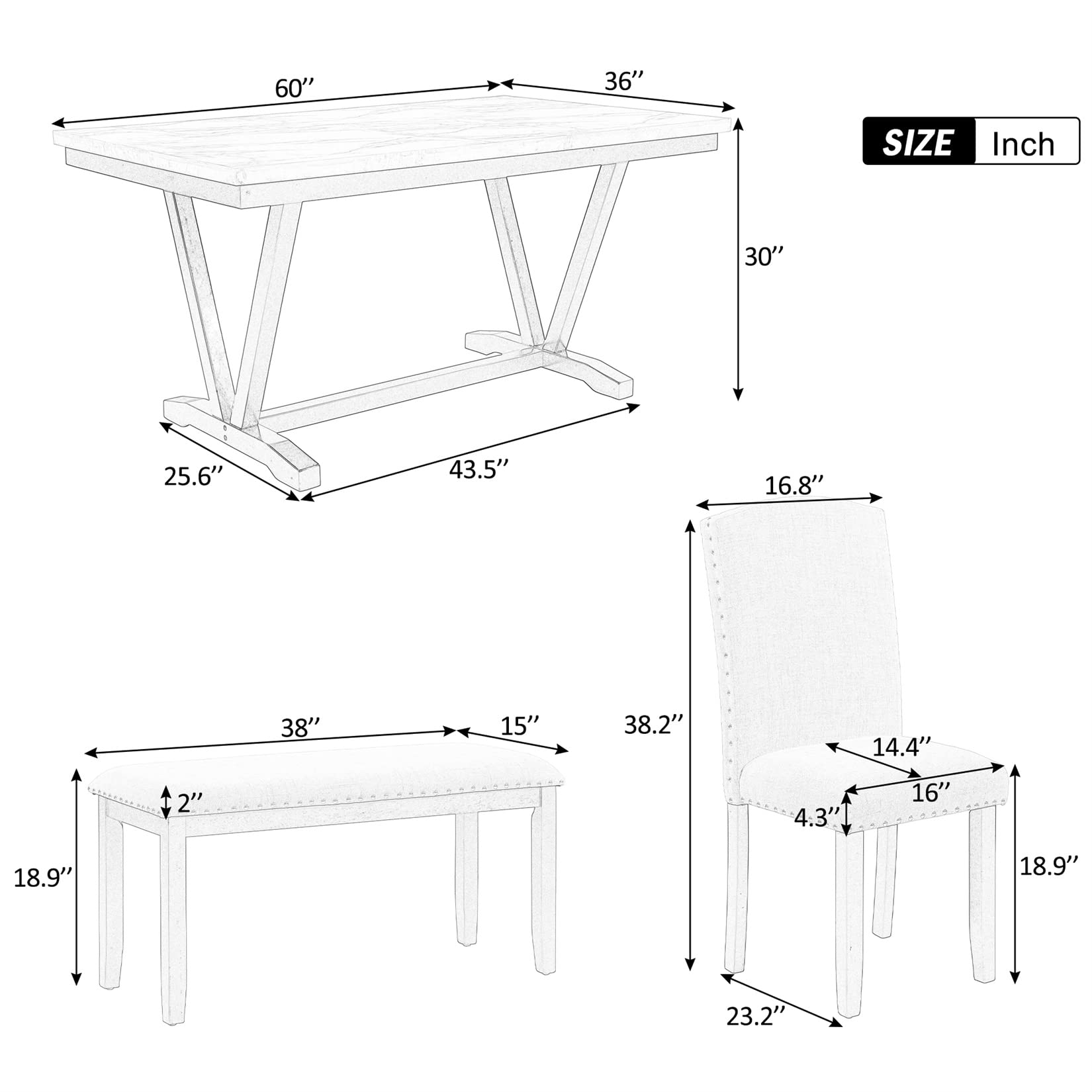 60’’

36’’

SIZE Inch

30’’

25.6’’

43.5’’

16.8’’

38’’

15’’

38.2’’

14.4’’

2’’

16’’

4.3’’

18.9’’

18.9’’

23.2’’