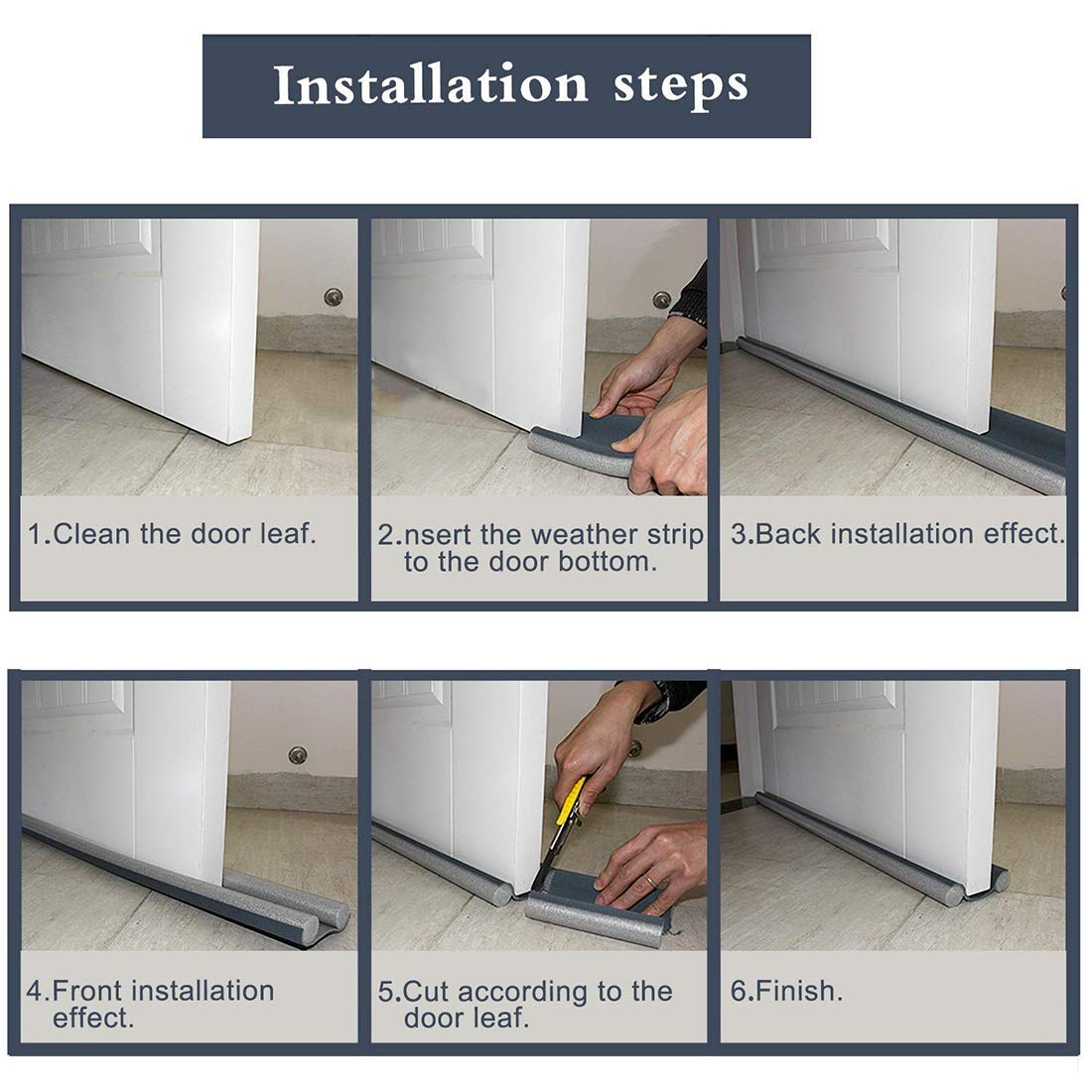 Installation steps

1.Clean the door leaf.

2.nsert the weather strip to the door bottom.

3.Back installation effect.

4.Front installation effect.

5.Cut according to the door leaf.

6.Finish.