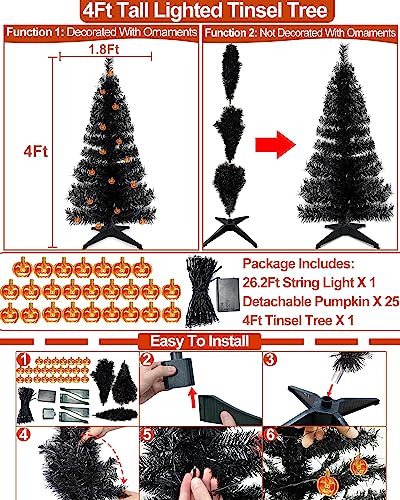 4Ft Tall Lighted Tinsel Tree

Function 1: Decorated With Ornaments

1.8Ft

4Ft

Function 2: Not Decorated With Ornaments

Package Includes:
26.2Ft String Light X 1
Detachable Pumpkin X 25
4Ft Tinsel Tree X 1

Easy To Install

1

2

3

4

5

6