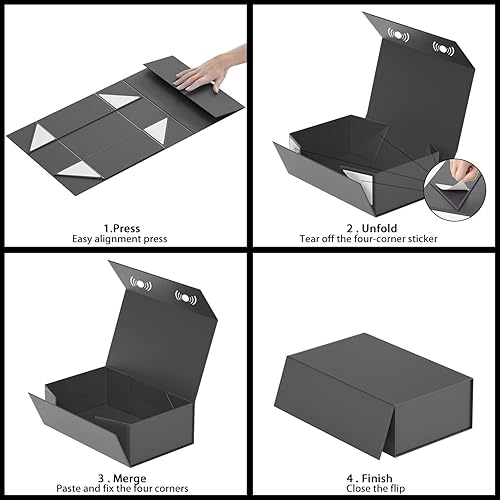 1.Press
Easy alignment press

2 . Unfold
Tear off the four-corner sticker

3 . Merge
Paste and fix the four corners

4 . Finish
Close the flip