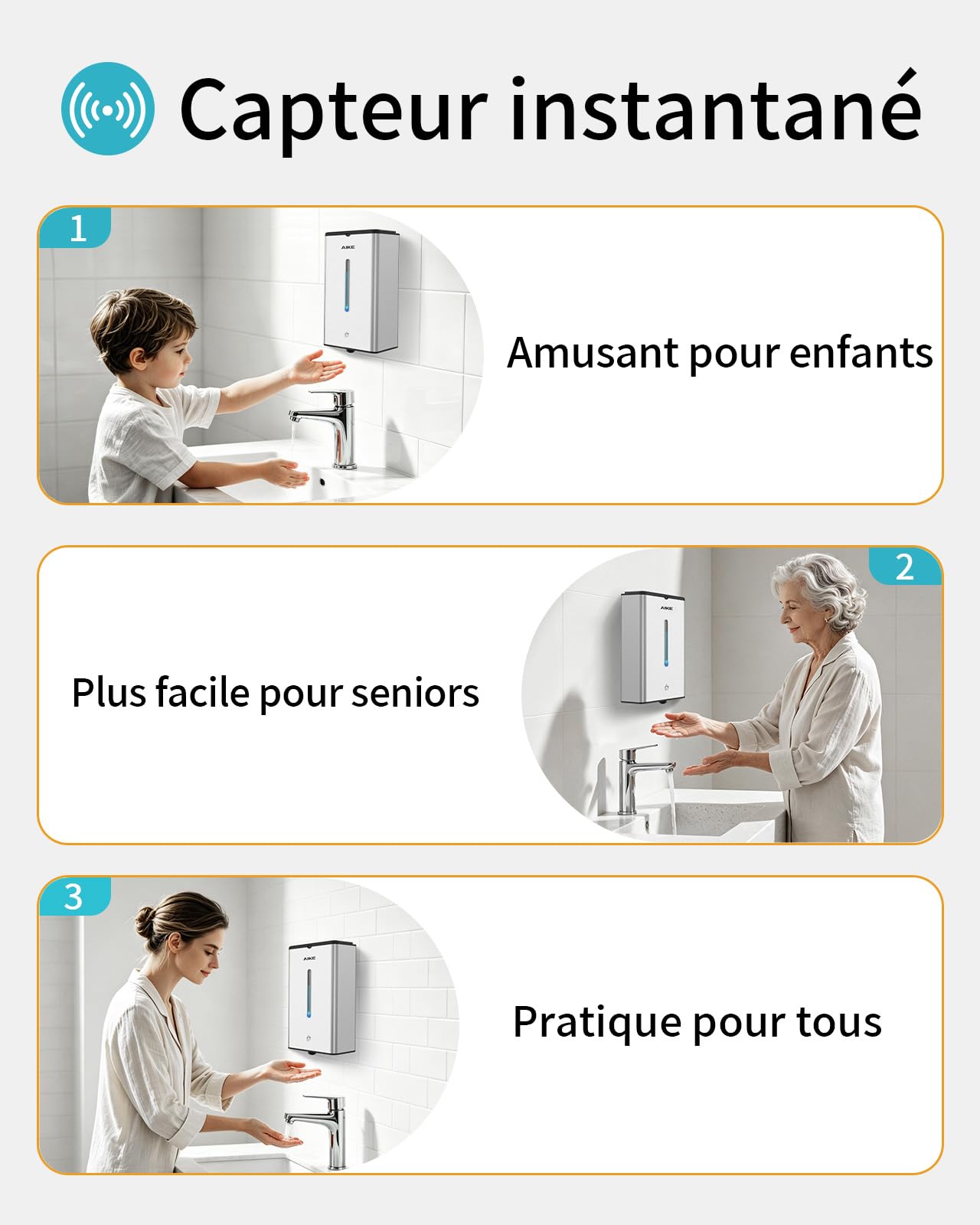 Capteur instantané

1

AIKE

Amusant pour enfants

2

AIKE

Plus facile pour seniors

3

AIKE

Pratique pour tous