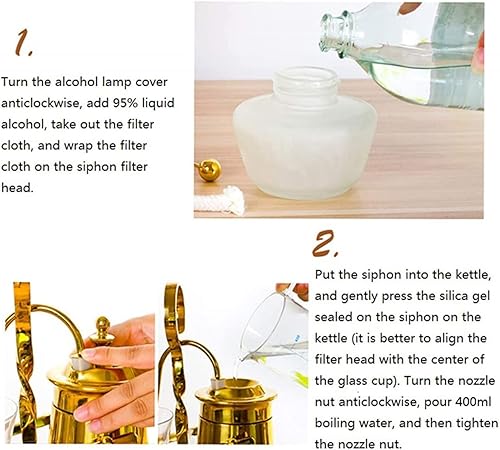 1.

Turn the alcohol lamp cover anticlockwise, add 95% liquid alcohol, take out the filter cloth, and wrap the filter cloth on the siphon filter head.

2.

Put the siphon into the kettle, and gently press the silica gel sealed on the siphon on the kettle (it is better to align the filter head with the center of the glass cup). Turn the nozzle nut anticlockwise, pour 400ml boiling water, and then tighten the nozzle nut.