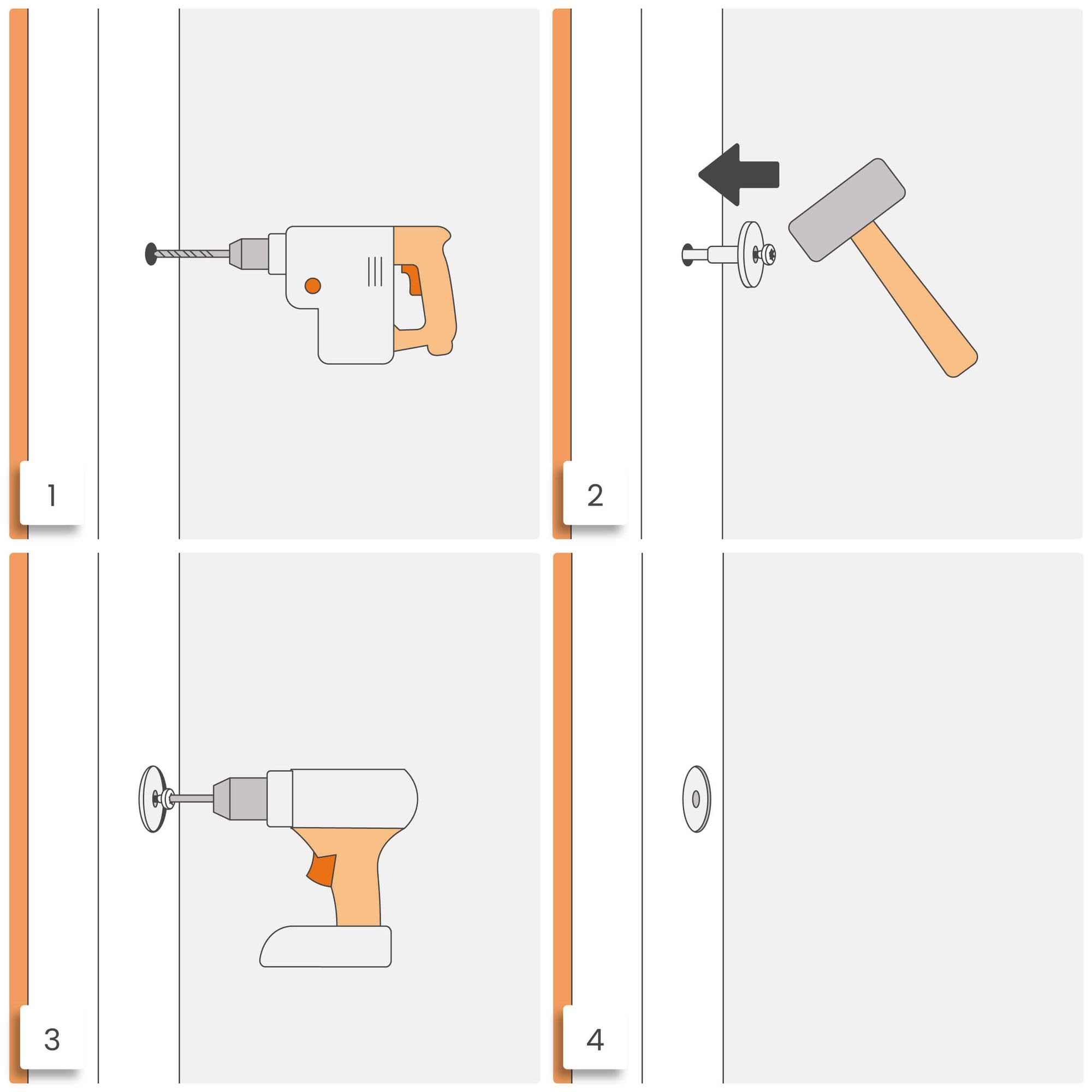 1

2

3

4