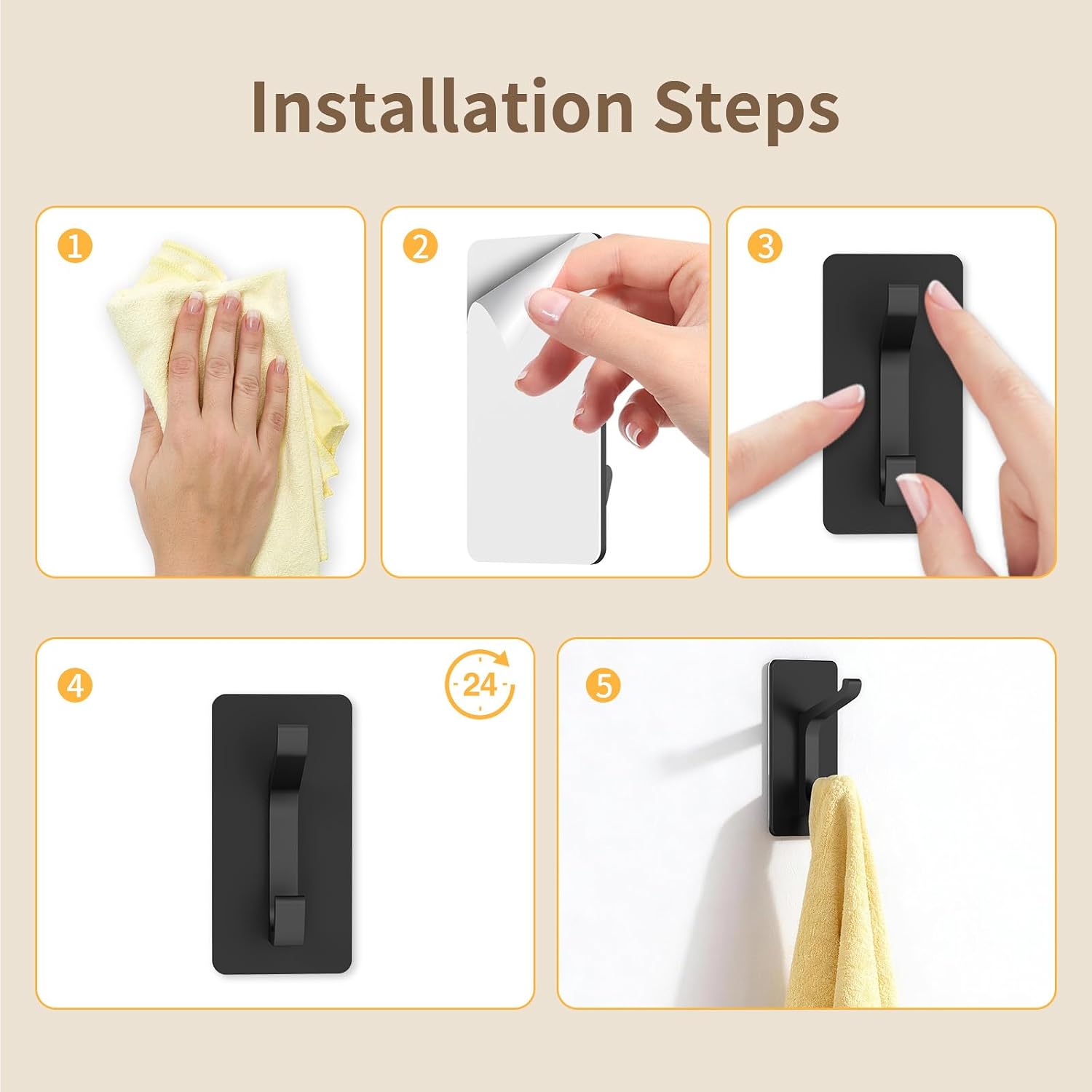 Installation Steps

1

2

3

4

24

5