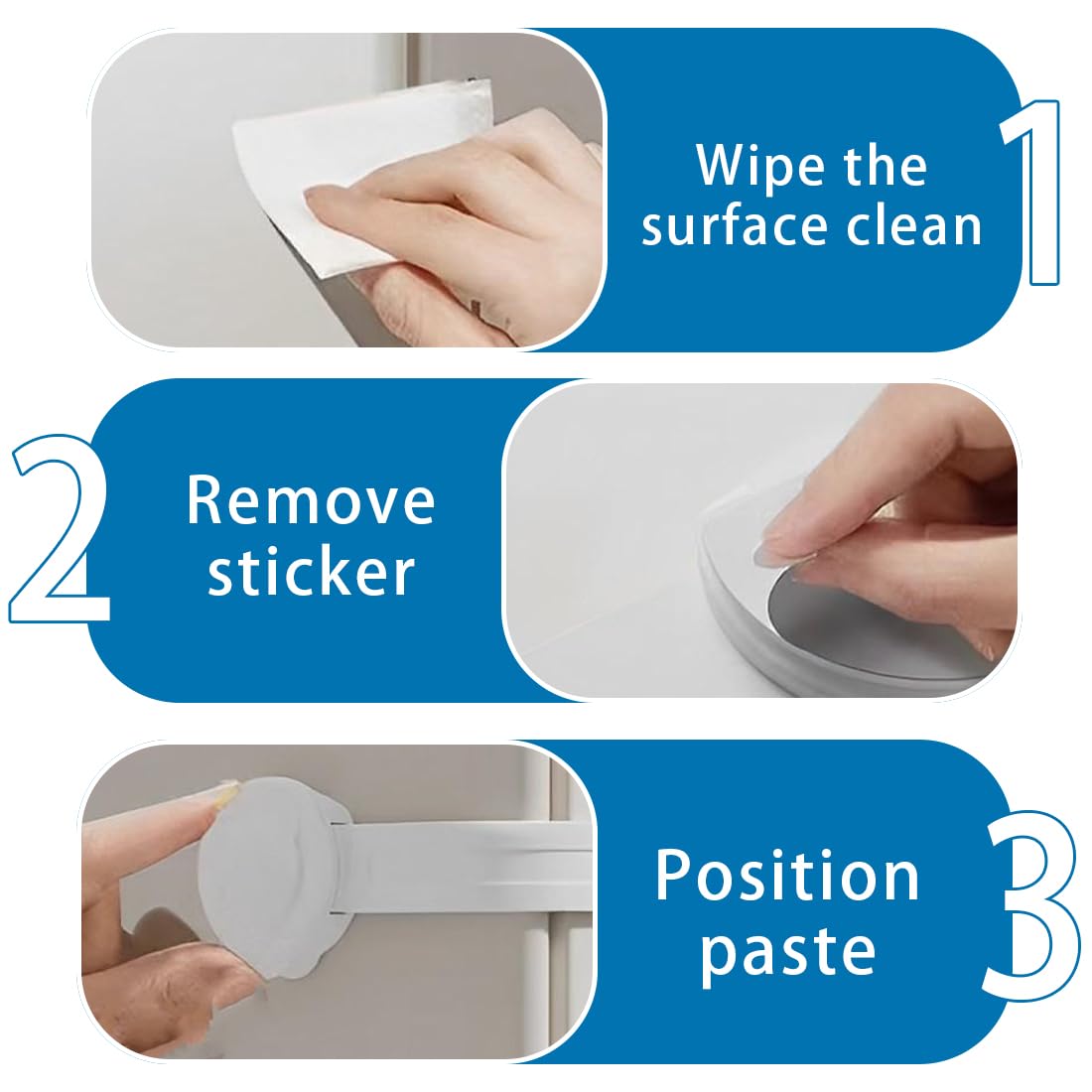 Wipe the surface clean

1

2

Remove sticker

Position paste

3