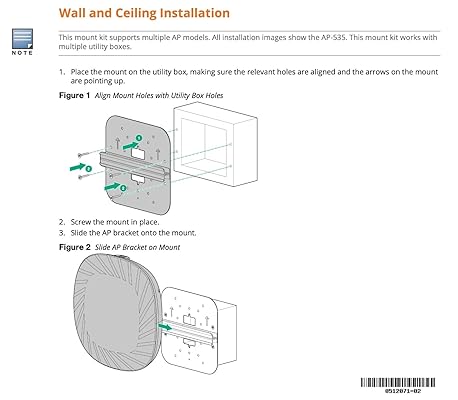 Wall and Ceiling Installation

NOTE

This mount kit supports multiple AP models. All installation images show the AP-535. This mount kit works with multiple utility boxes.

1. Place the mount on the utility box, making sure the relevant holes are aligned and the arrows on the mount are pointing up.

Figure 1 Align Mount Holes with Utility Box Holes

2. Screw the mount in place.
3. Slide the AP bracket onto the mount.

Figure 2 Slide AP Bracket on Mount

0512071-02