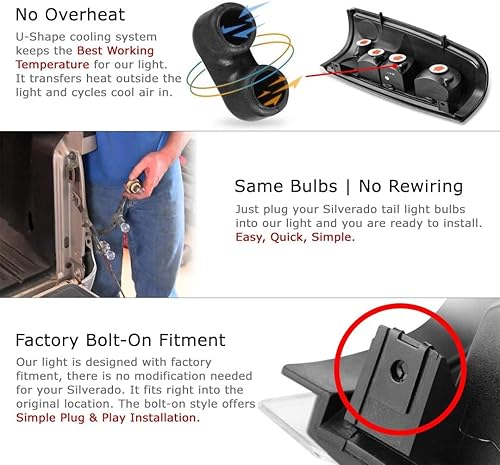 No Overheat

U-Shape cooling system keeps the Best Working Temperature for our light. It transfers heat outside the light and cycles cool air in.

Same Bulbs | No Rewiring

Just plug your Silverado tail light bulbs into our light and you are ready to install. Easy, Quick, Simple.

Factory Bolt-On Fitment

Our light is designed with factory fitment, there is no modification needed for your Silverado. It fits right into the original location. The bolt-on style offers Simple Plug & Play Installation.