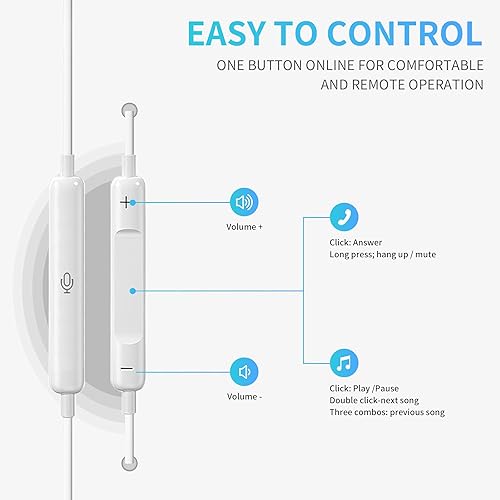 EASY TO CONTROL

ONE BUTTON ONLINE FOR COMFORTABLE AND REMOTE OPERATION

+

Volume +

Click: Answer
Long press; hang up / mute

—

Volume -

Click: Play /Pause
Double click-next song
Three combos: previous song