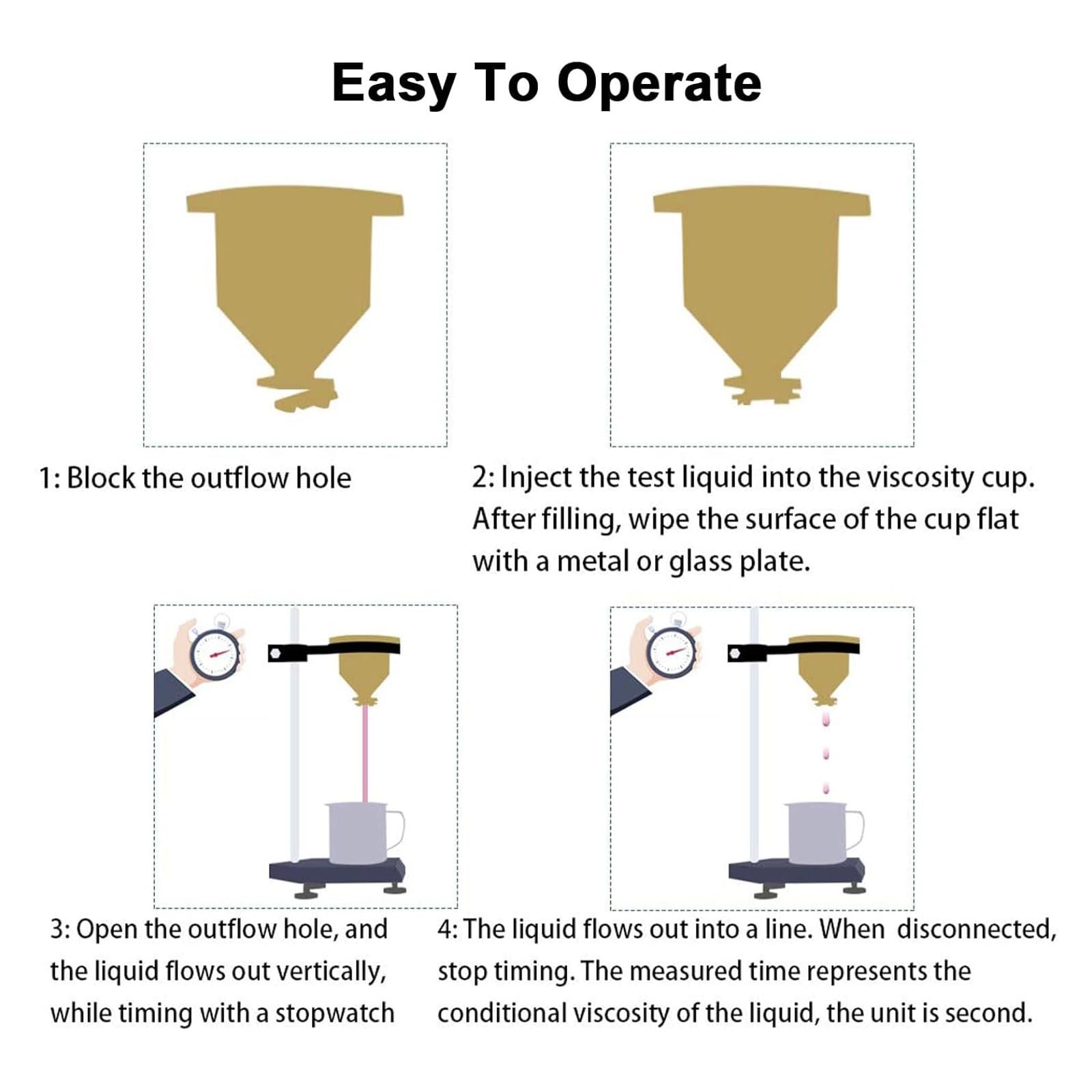 Easy To Operate

1: Block the outflow hole

2: Inject the test liquid into the viscosity cup. After filling, wipe the surface of the cup flat with a metal or glass plate.

3: Open the outflow hole, and the liquid flows out vertically, while timing with a stopwatch

4: The liquid flows out into a line. When disconnected, stop timing. The measured time represents the conditional viscosity of the liquid, the unit is second.